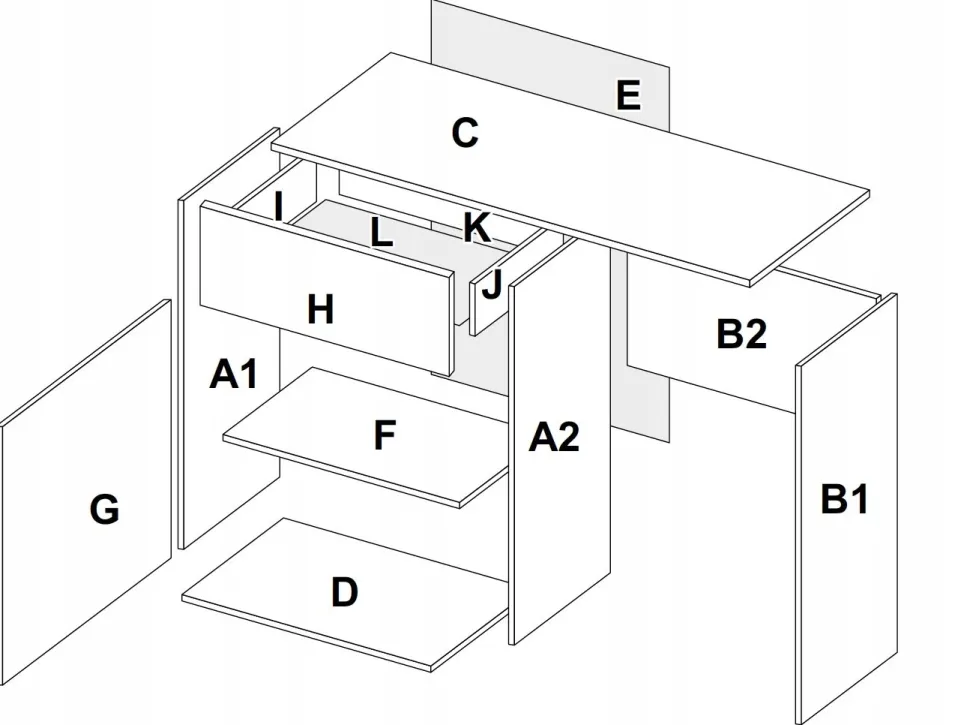 E
C
I
L
K
J
H
B2
A1
F
A2
G
B1
D