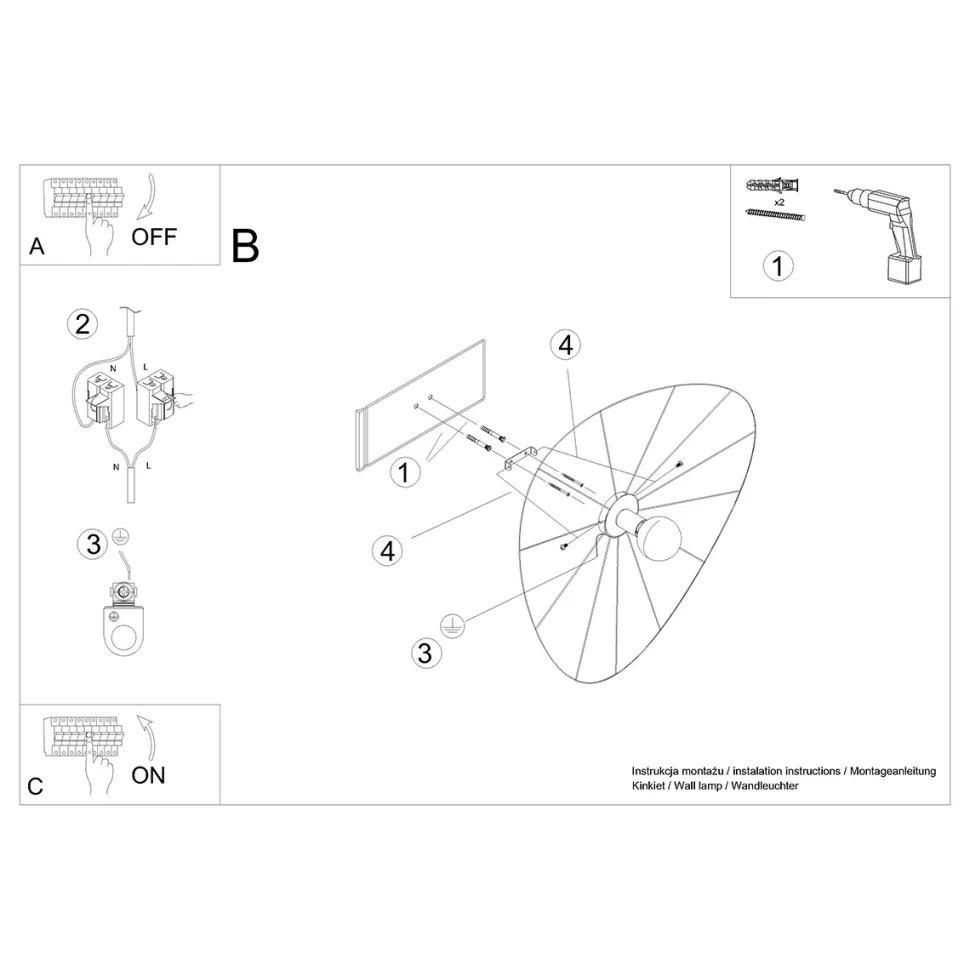 A
OFF

B

x2
1

2
N
L
N
L

3

4
1
4
3

C
ON

Instrukcja montażu / instalation instructions / Montageanleitung
Kinkiet / Wall lamp / Wandleuchter