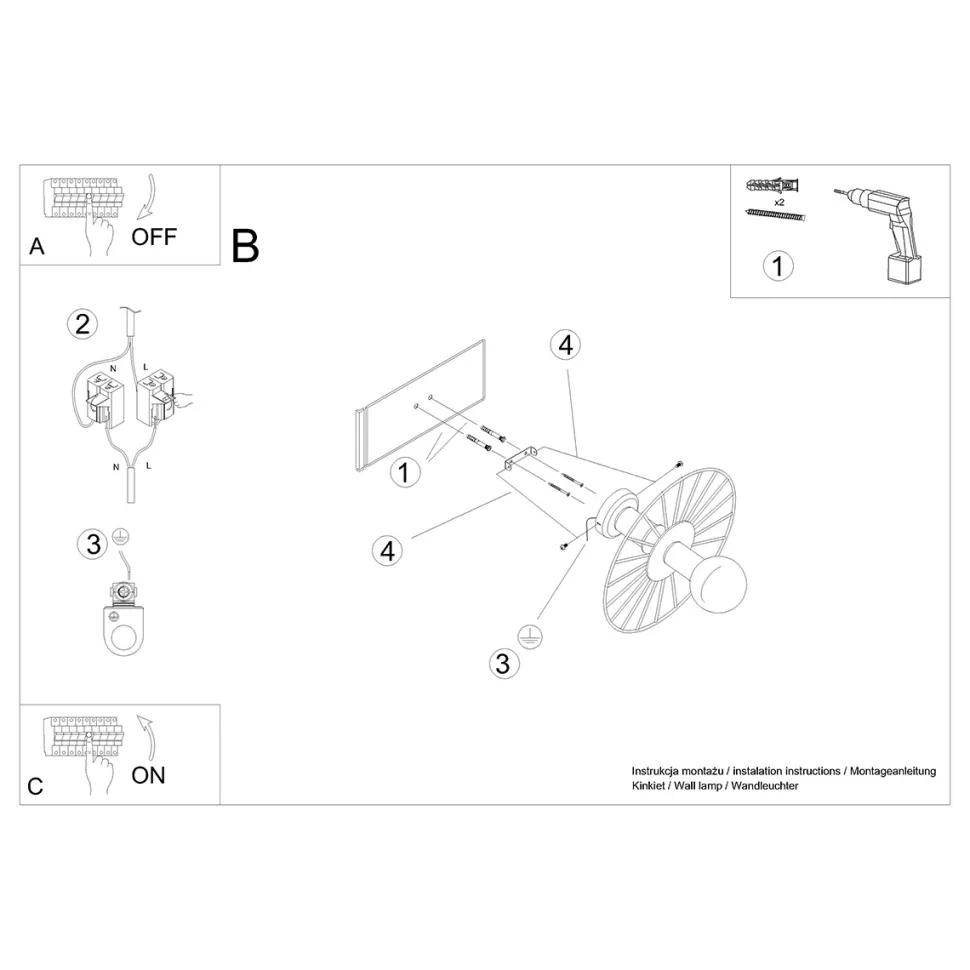 A
OFF

B

x2

1

2

N
L

N
L

3

4

1

4

3

C
ON

Instrukcja montażu / instalation instructions / Montageanleitung
Kinkiet / Wall lamp / Wandleuchter