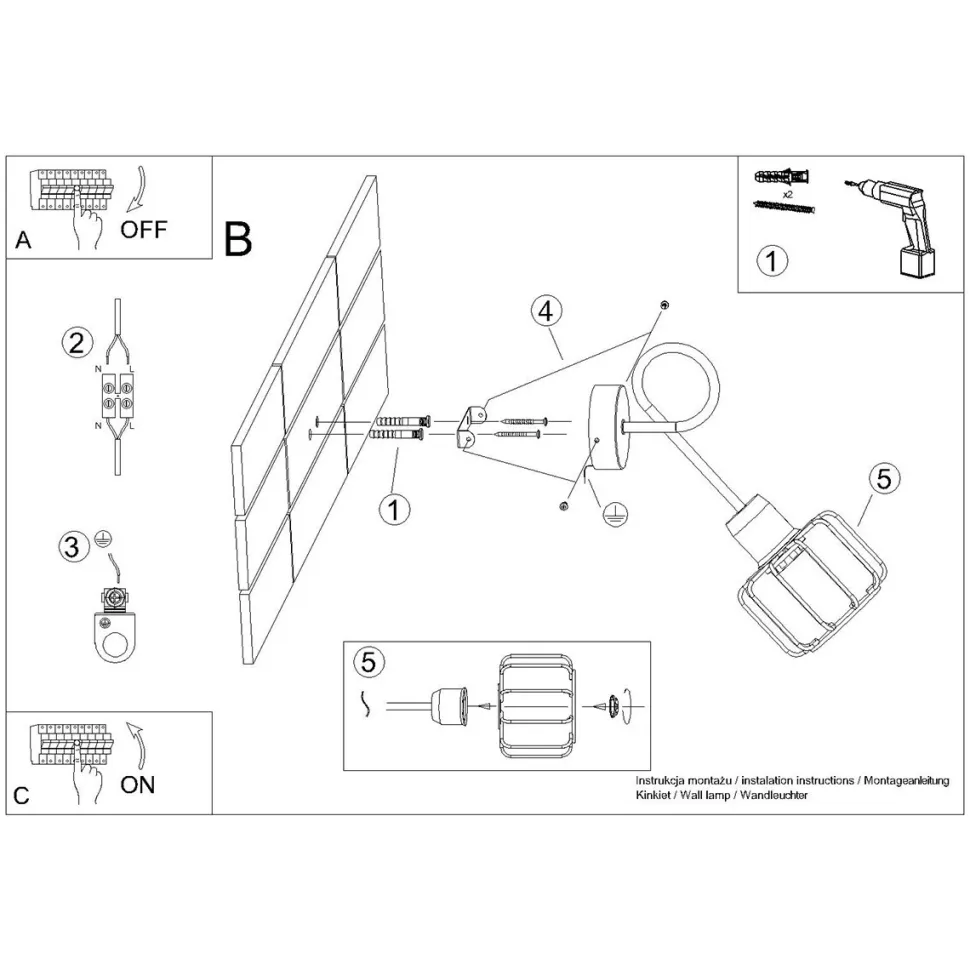 A
OFF

B

x2

1

2
N L
N L

3

4

1

5

5

C
ON

Instrukcja montażu / instalation instructions / Montageanleitung
Kinkiet / Wall lamp / Wandleuchter