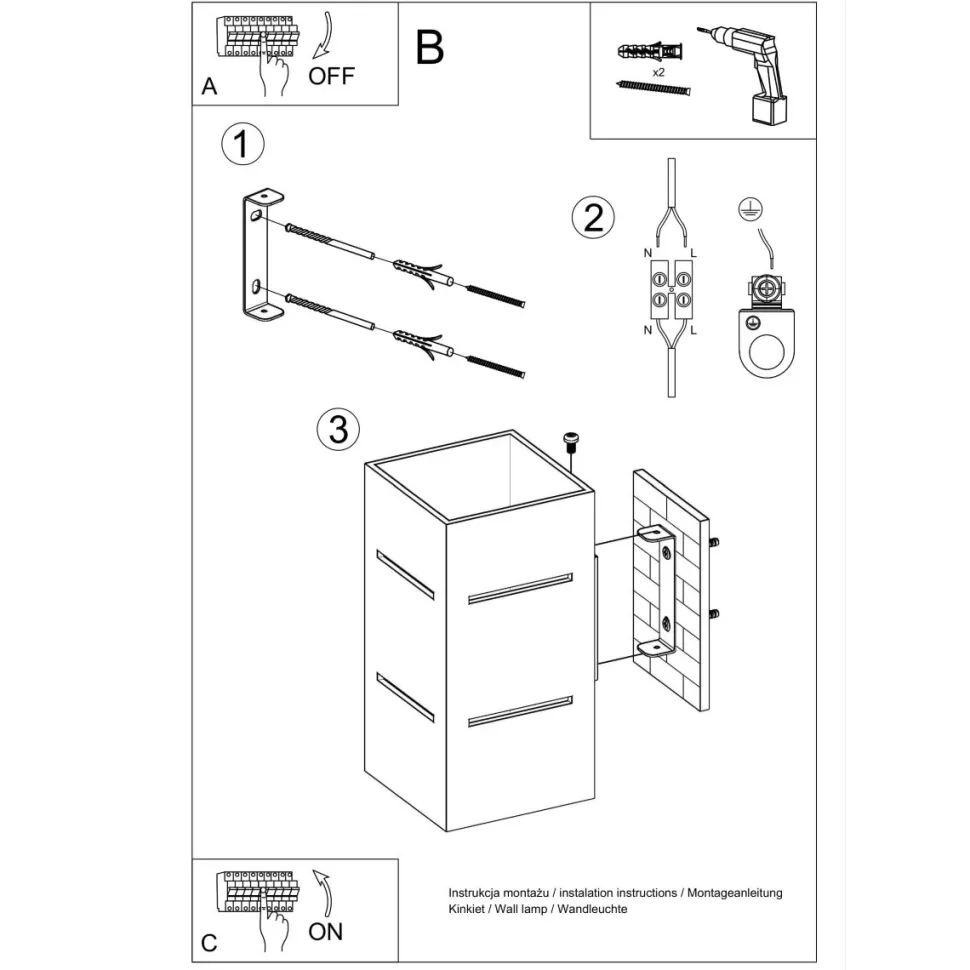 A
OFF
B
x2
1
2
N
L
N
L
3
C
ON
Instrukcja montażu / instalation instructions / Montageanleitung
Kinkiet / Wall lamp / Wandleuchte