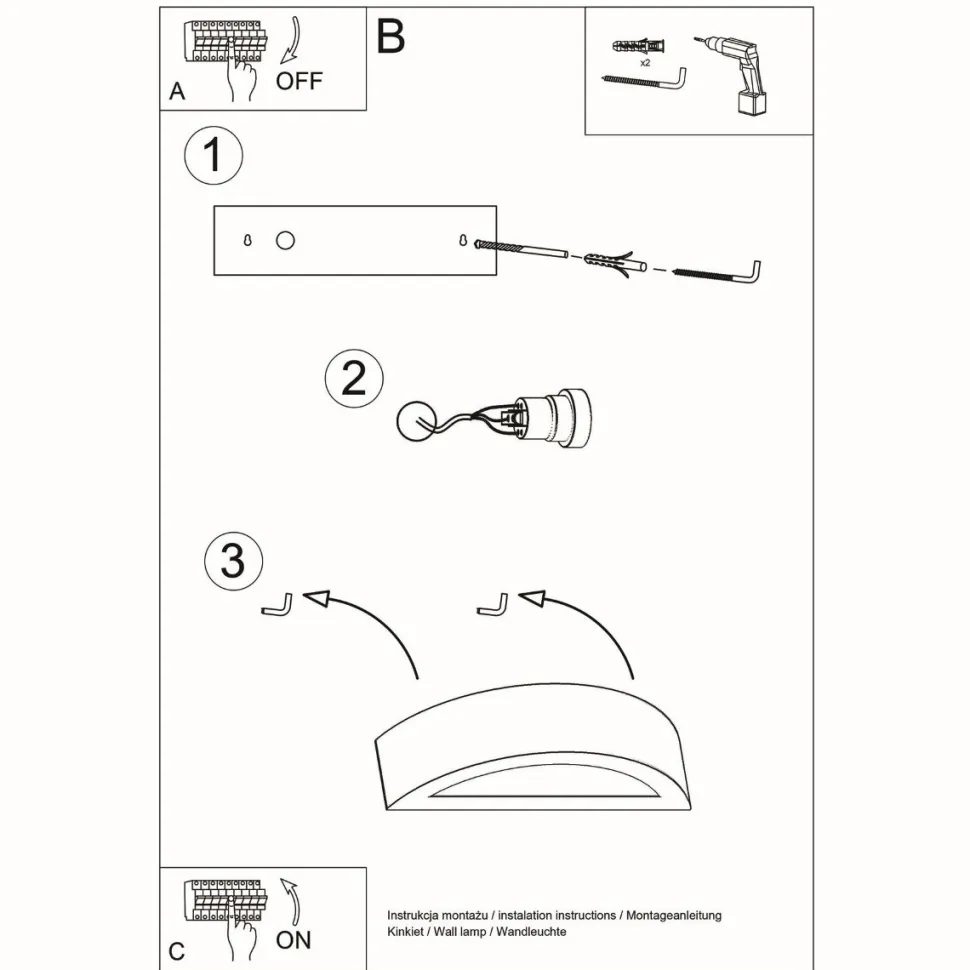 A OFF

B

x2

1

2

3

C ON

Instrukcja montażu / instalation instructions / Montageanleitung
Kinkiet / Wall lamp / Wandleuchte