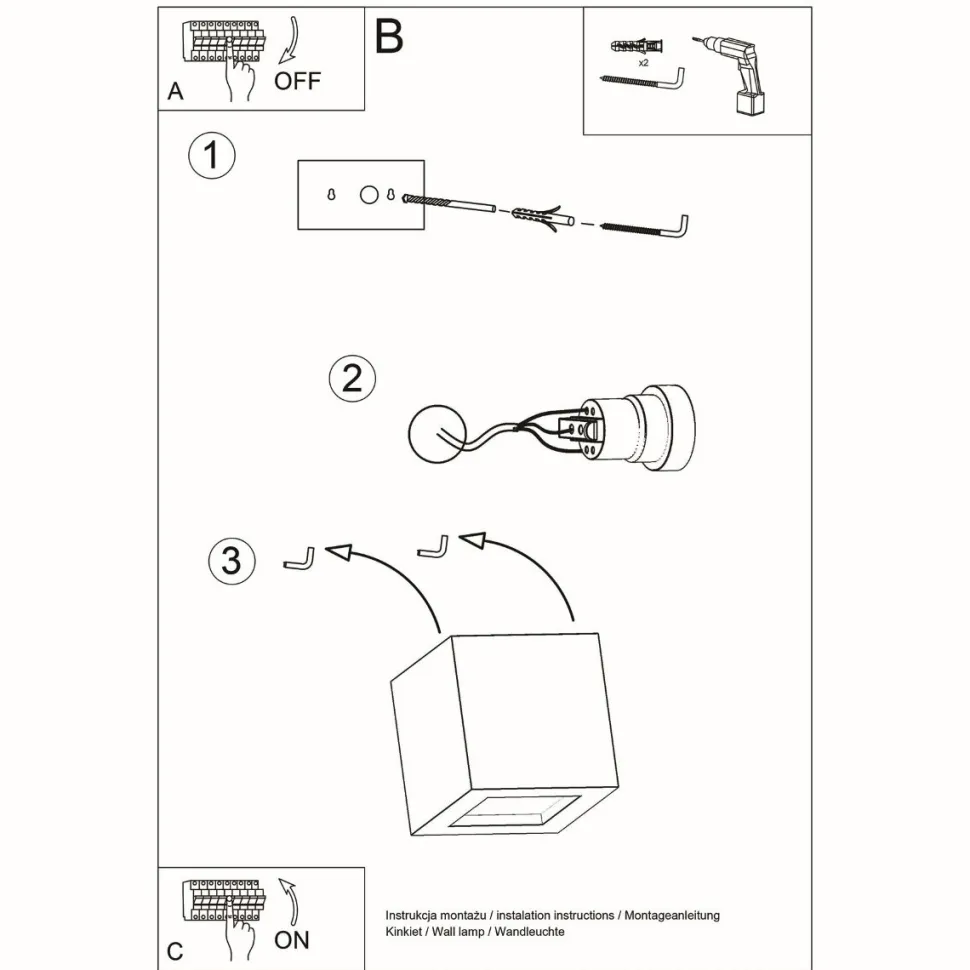 A

OFF

B

x2

1

2

3

C

ON

Instrukcja montażu / instalation instructions / Montageanleitung
Kinkiet / Wall lamp / Wandleuchte