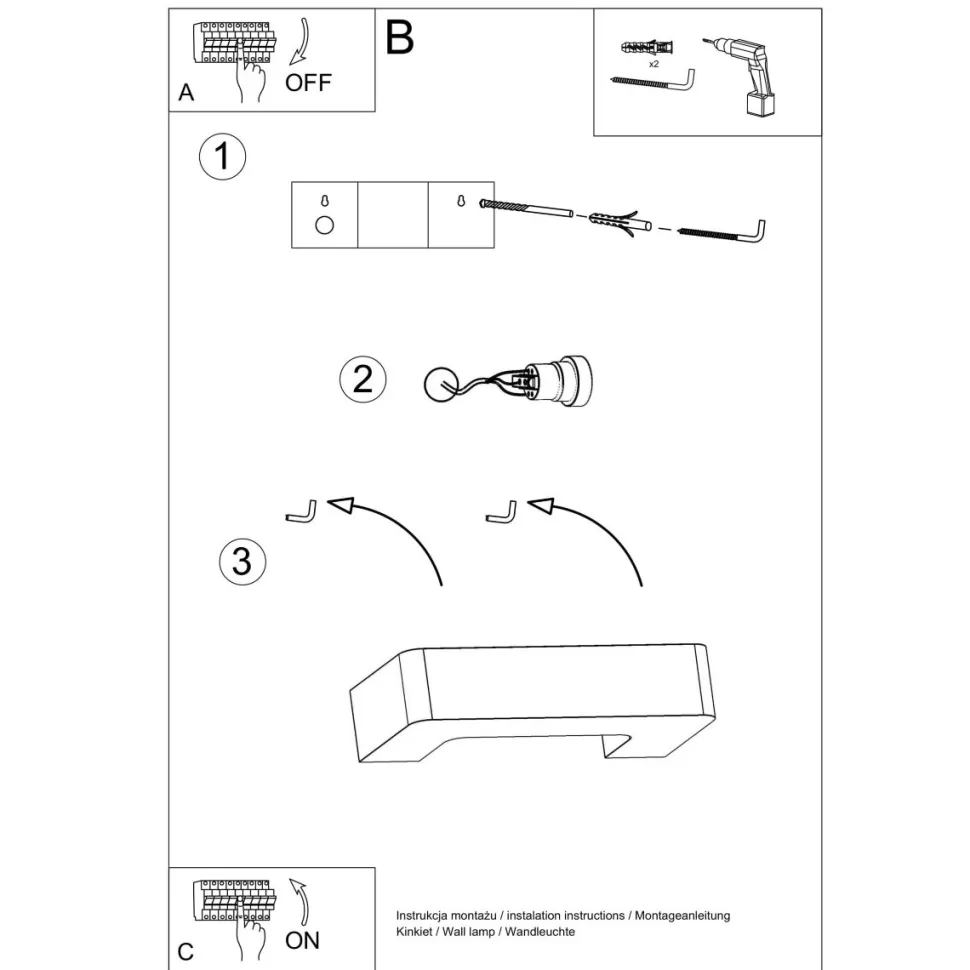 A
OFF

B

x2

1

2

3

C
ON

Instrukcja montażu / instalation instructions / Montageanleitung
Kinkiet / Wall lamp / Wandleuchte