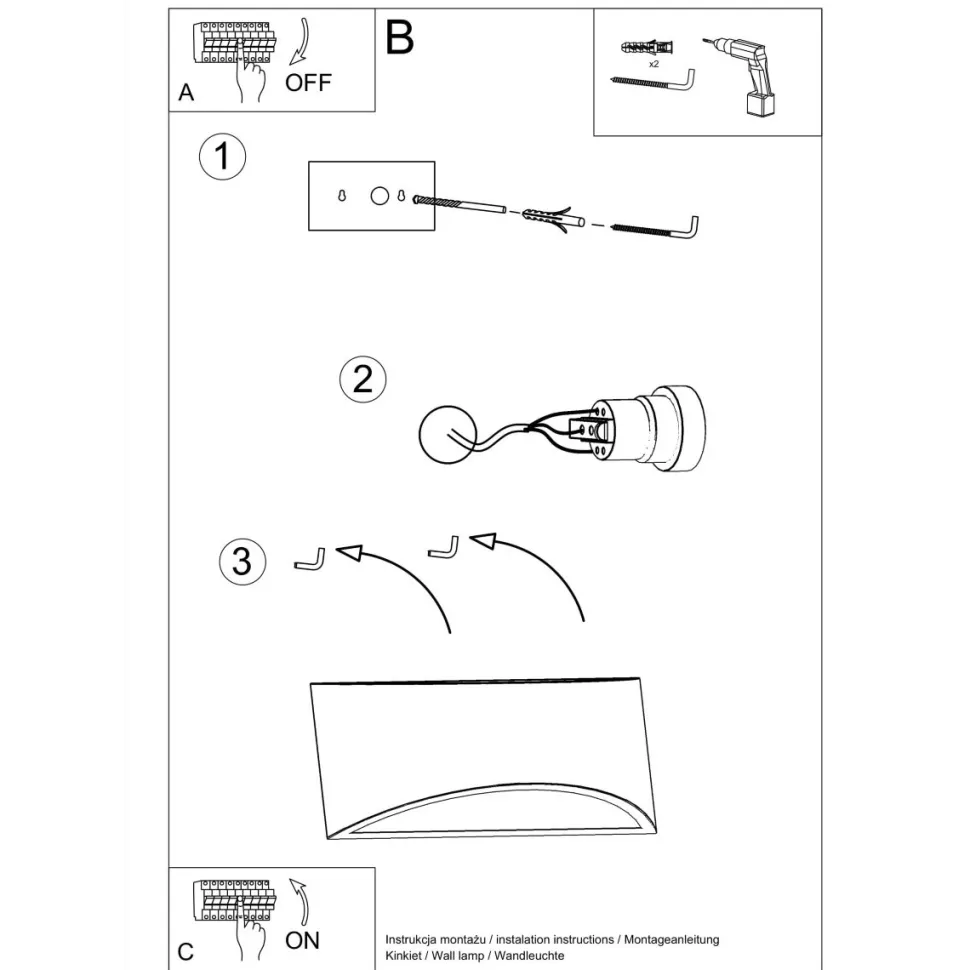 A
OFF

B

x2

1

2

3

C
ON

Instrukcja montażu / instalation instructions / Montageanleitung
Kinkiet / Wall lamp / Wandleuchte