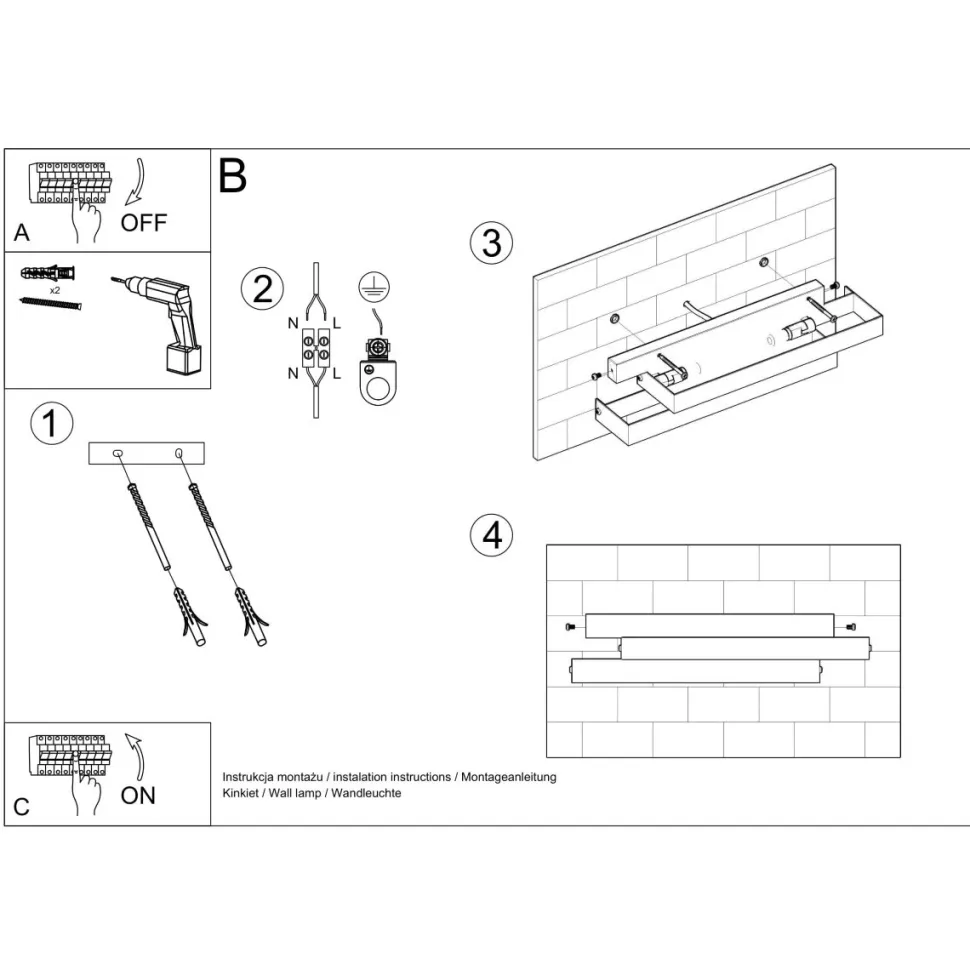 A
OFF

x2

B

1

2

N L
N L

3

4

C
ON

Instrukcja montażu / instalation instructions / Montageanleitung
Kinkiet / Wall lamp / Wandleuchte