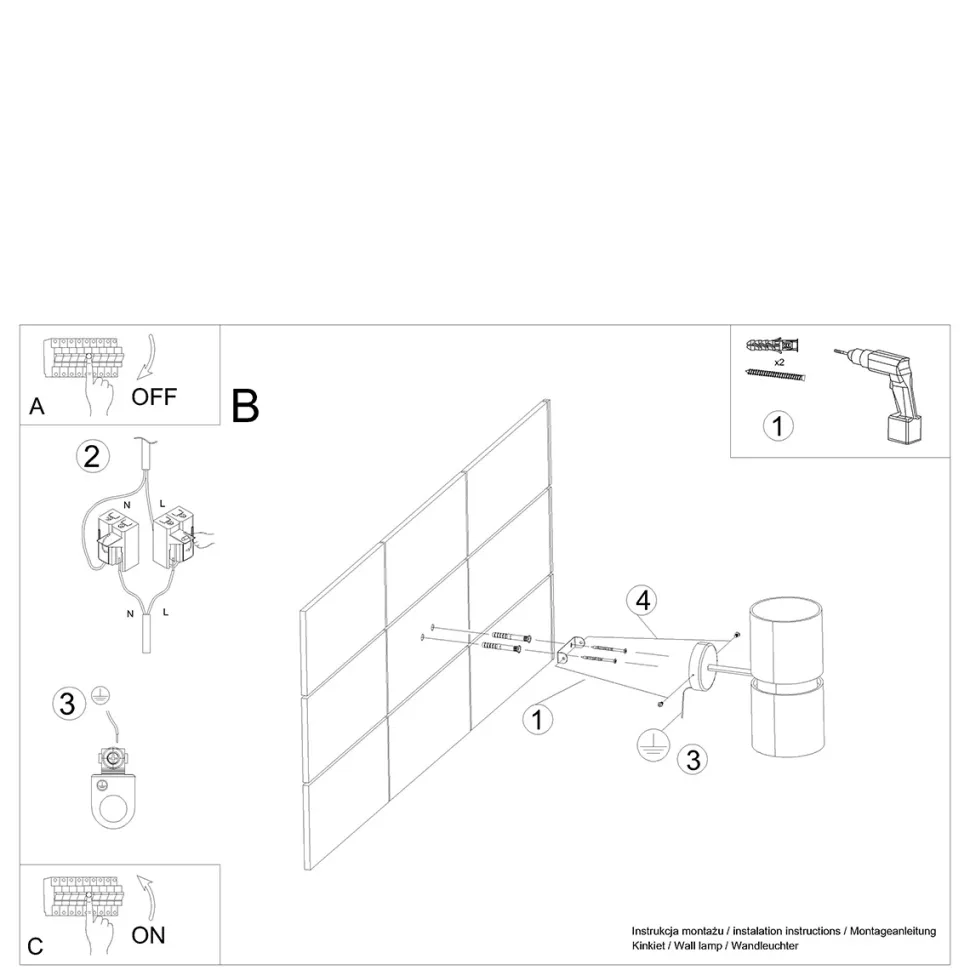 A
OFF

B

x2

1

2

N L

N L

3

4

1

3

C
ON

Instrukcja montażu / instalation instructions / Montageanleitung
Kinkiet / Wall lamp / Wandleuchter