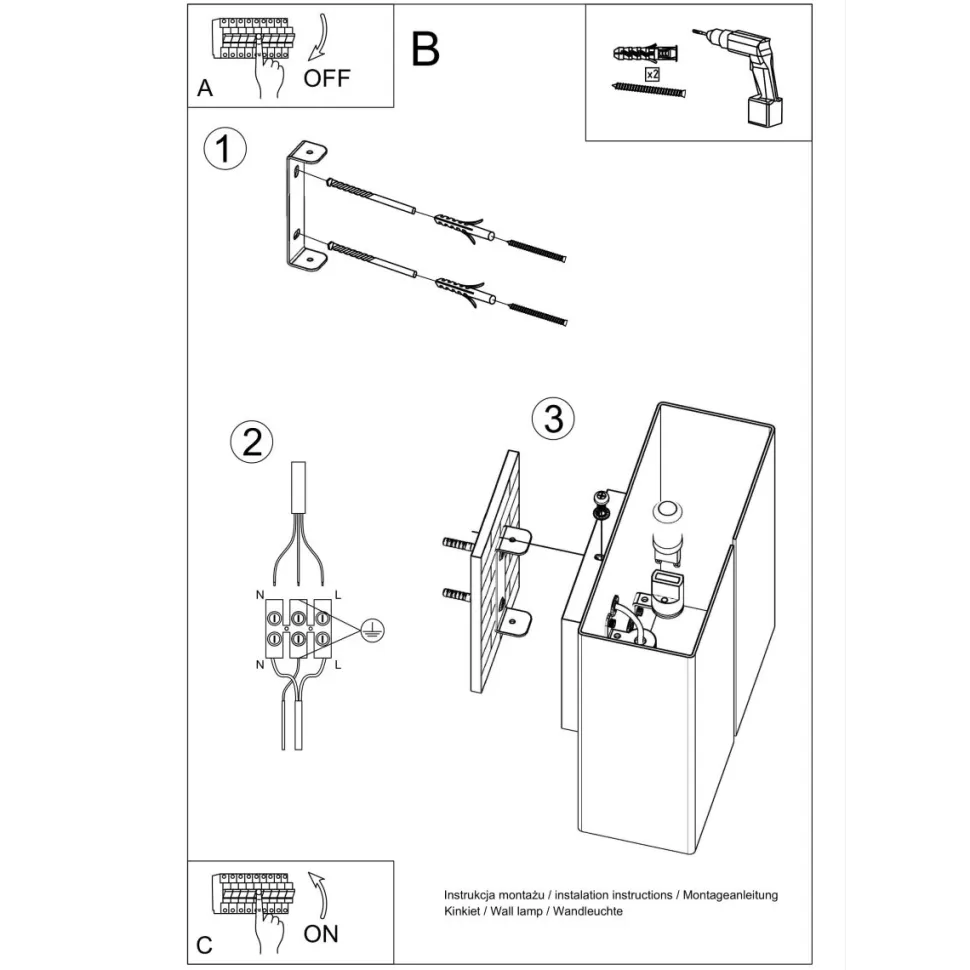 A OFF

B

x2

1

2

N L

N L

3

C ON

Instrukcja montażu / instalation instructions / Montageanleitung
Kinkiet / Wall lamp / Wandleuchte