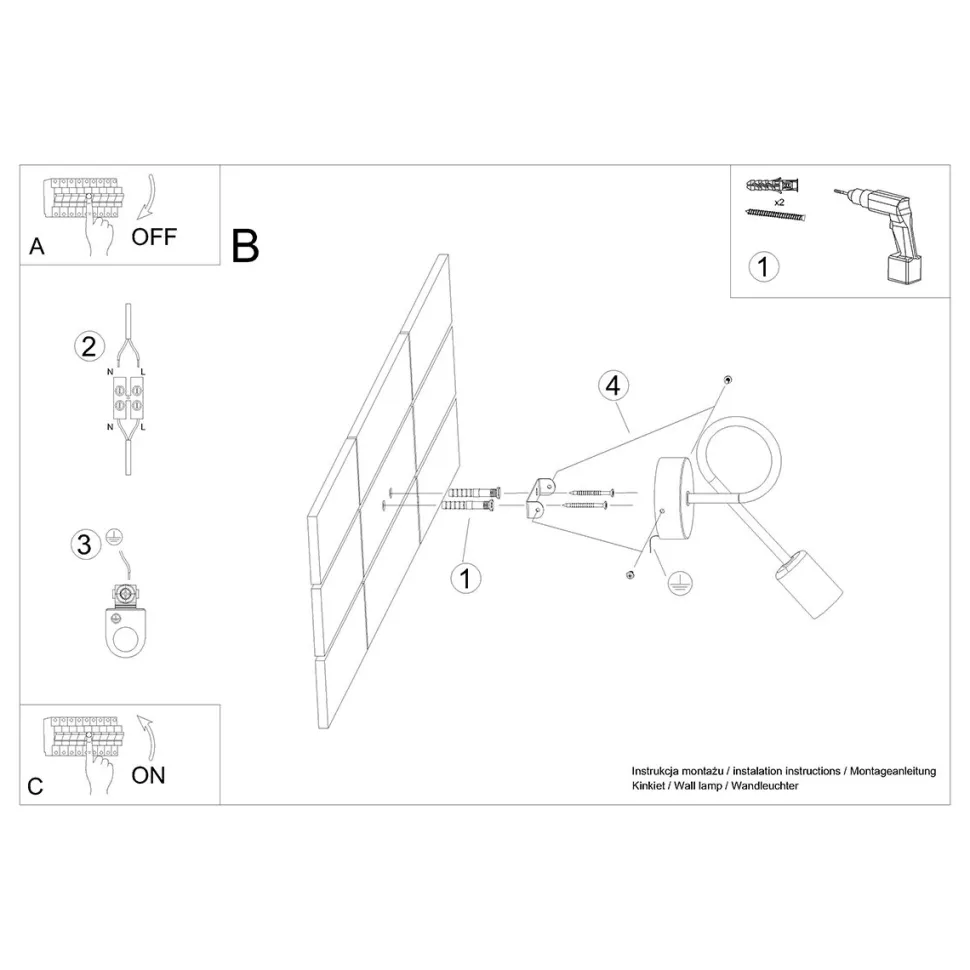 A
OFF

B

x2

1

2
N L
N L

3

4

1

C
ON

Instrukcja montażu / instalation instructions / Montageanleitung
Kinkiet / Wall lamp / Wandleuchter