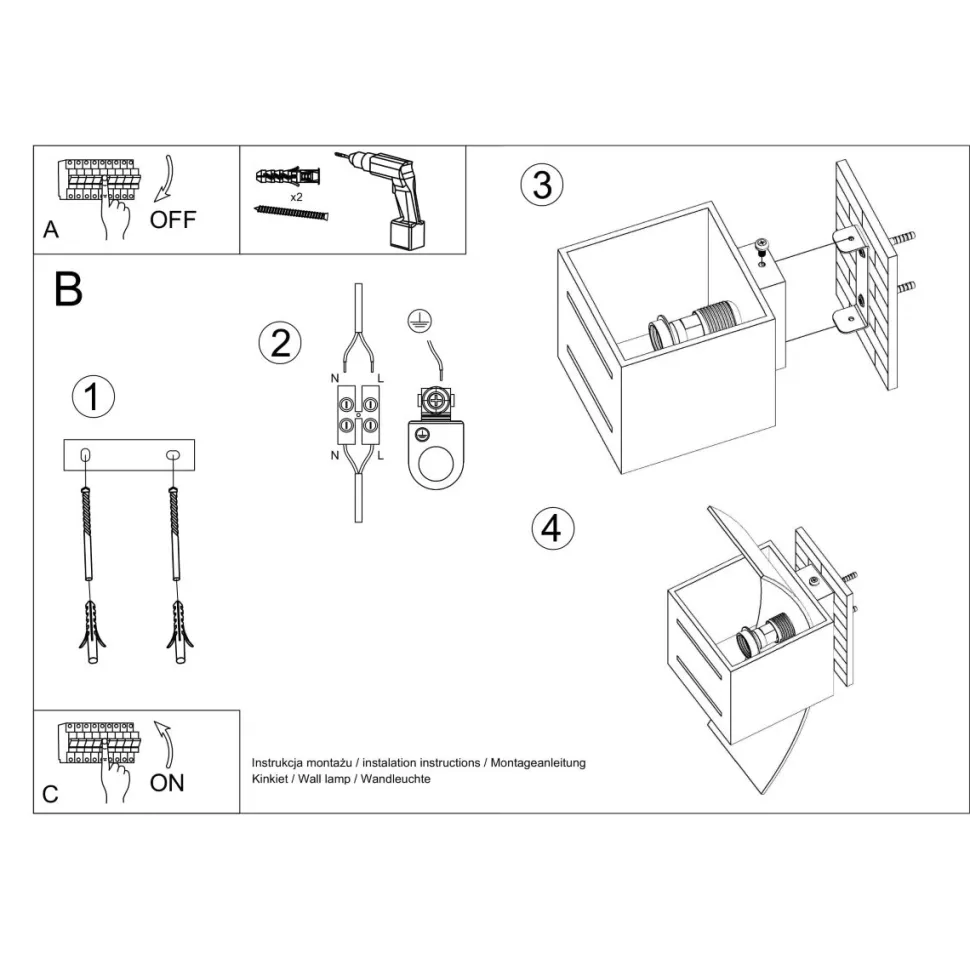 A
OFF

x2

B

1

2

N L

N L

3

4

C
ON

Instrukcja montażu / instalation instructions / Montageanleitung
Kinkiet / Wall lamp / Wandleuchte