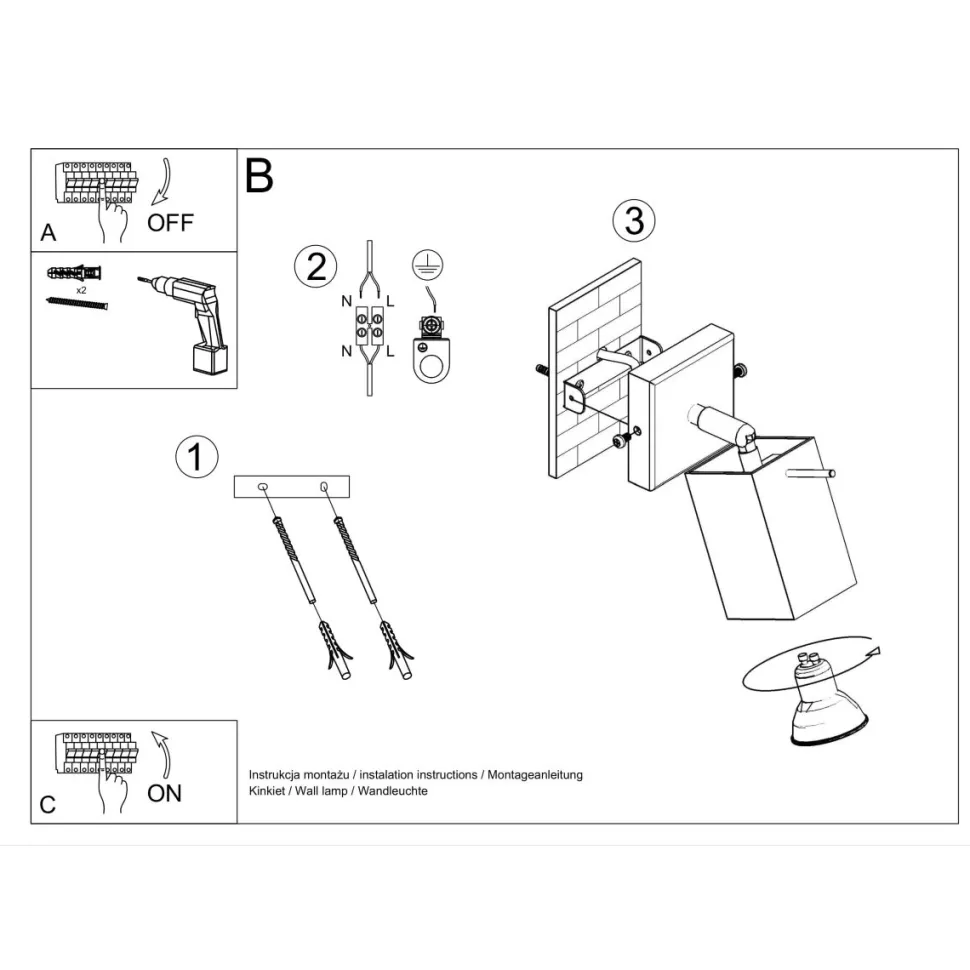 A
OFF

x2

B

2
N L
N L

3

1

C
ON

Instrukcja montażu / instalation instructions / Montageanleitung
Kinkiet / Wall lamp / Wandleuchte