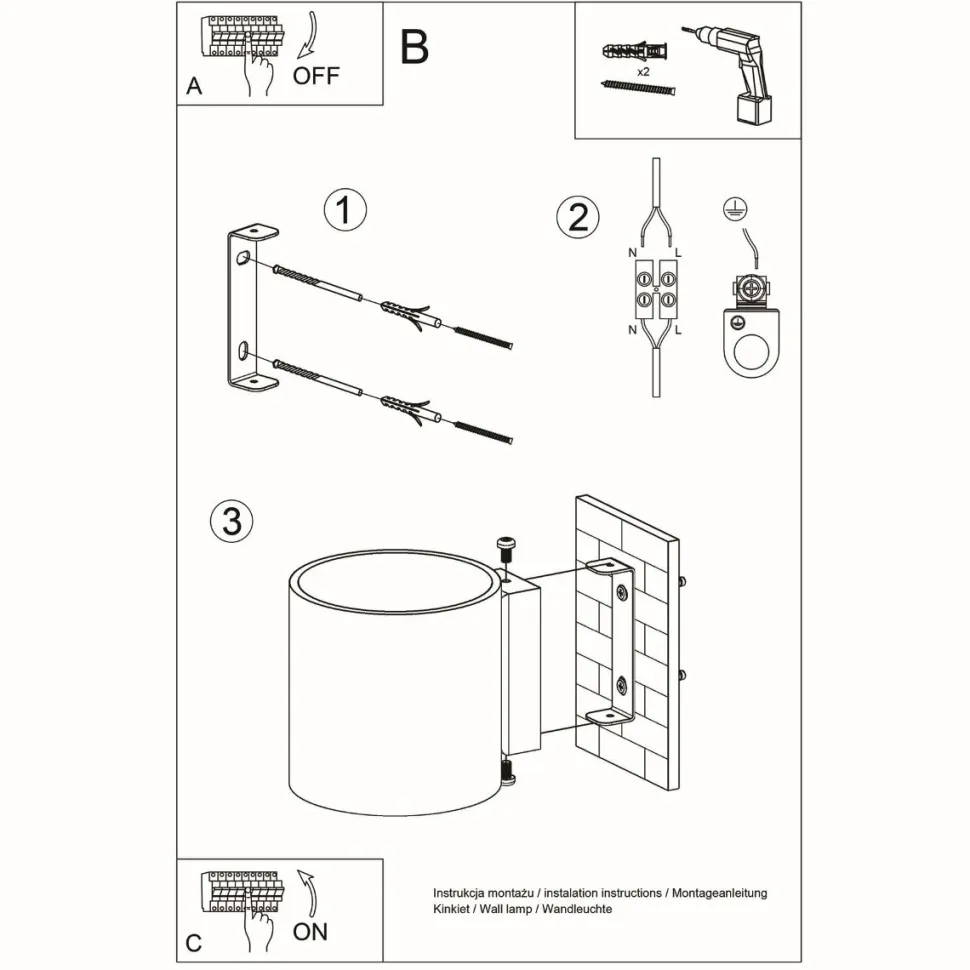 A
OFF

B

x2

1

2

N L

N L

3

C
ON

Instrukcja montażu / instalation instructions / Montageanleitung
Kinkiet / Wall lamp / Wandleuchte