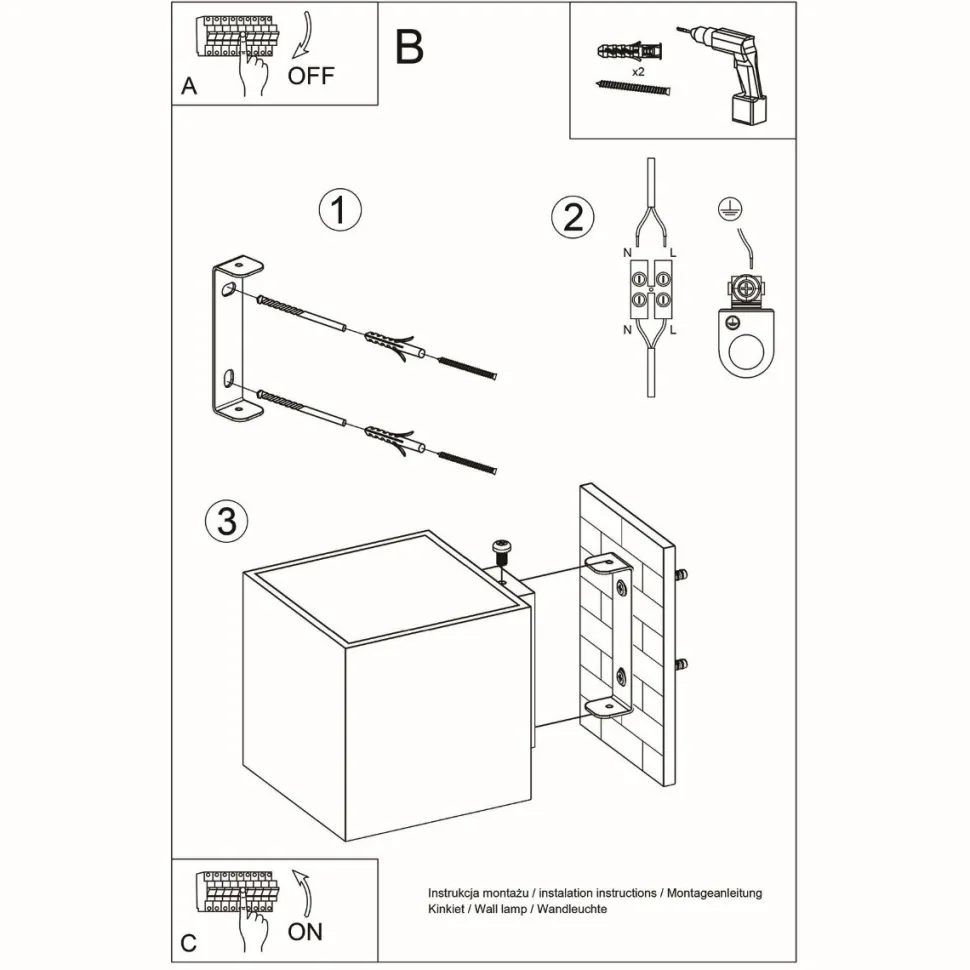 A

OFF

B

x2

1

2

N

L

N

L

3

C

ON

Instrukcja montażu / instalation instructions / Montageanleitung
Kinkiet / Wall lamp / Wandleuchte