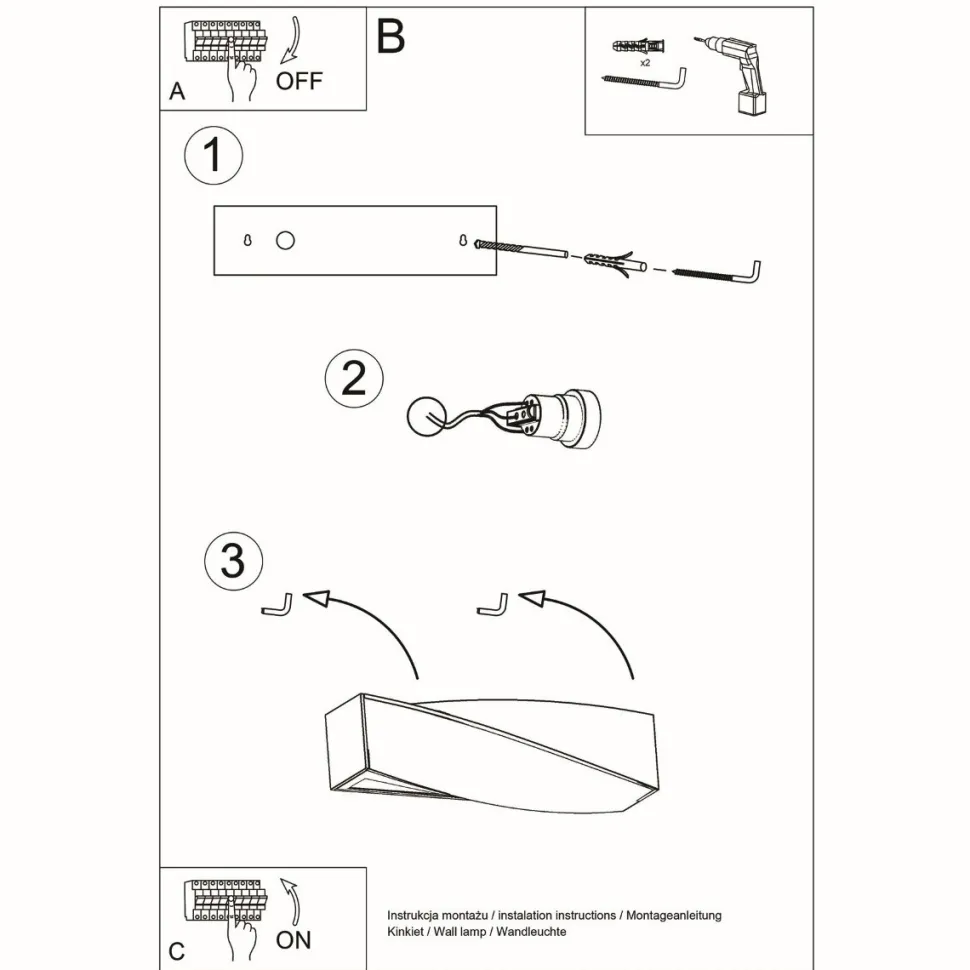 A OFF

B

x2

1

2

3

C ON

Instrukcja montażu / instalation instructions / Montageanleitung
Kinkiet / Wall lamp / Wandleuchte