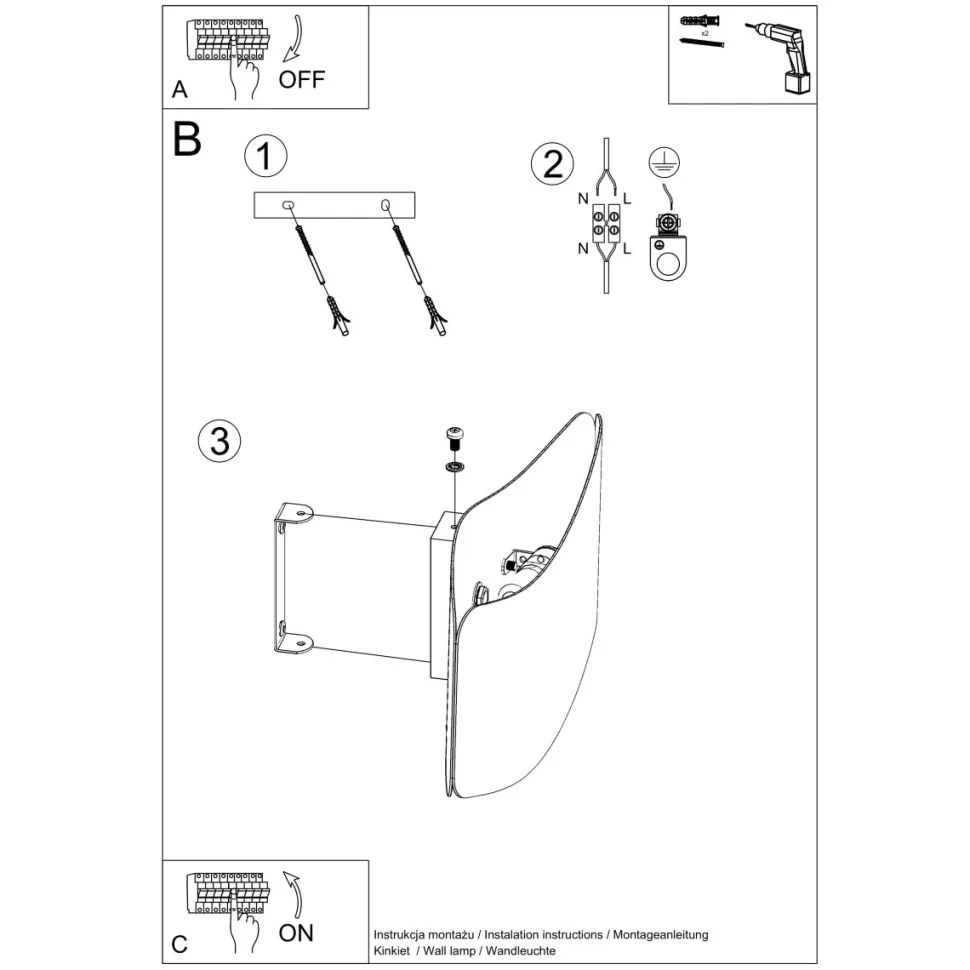 A
OFF

x2

B

1

2

N L
N L

3

C
ON

Instrukcja montażu / Instalation instructions / Montageanleitung
Kinkiet / Wall lamp / Wandleuchte