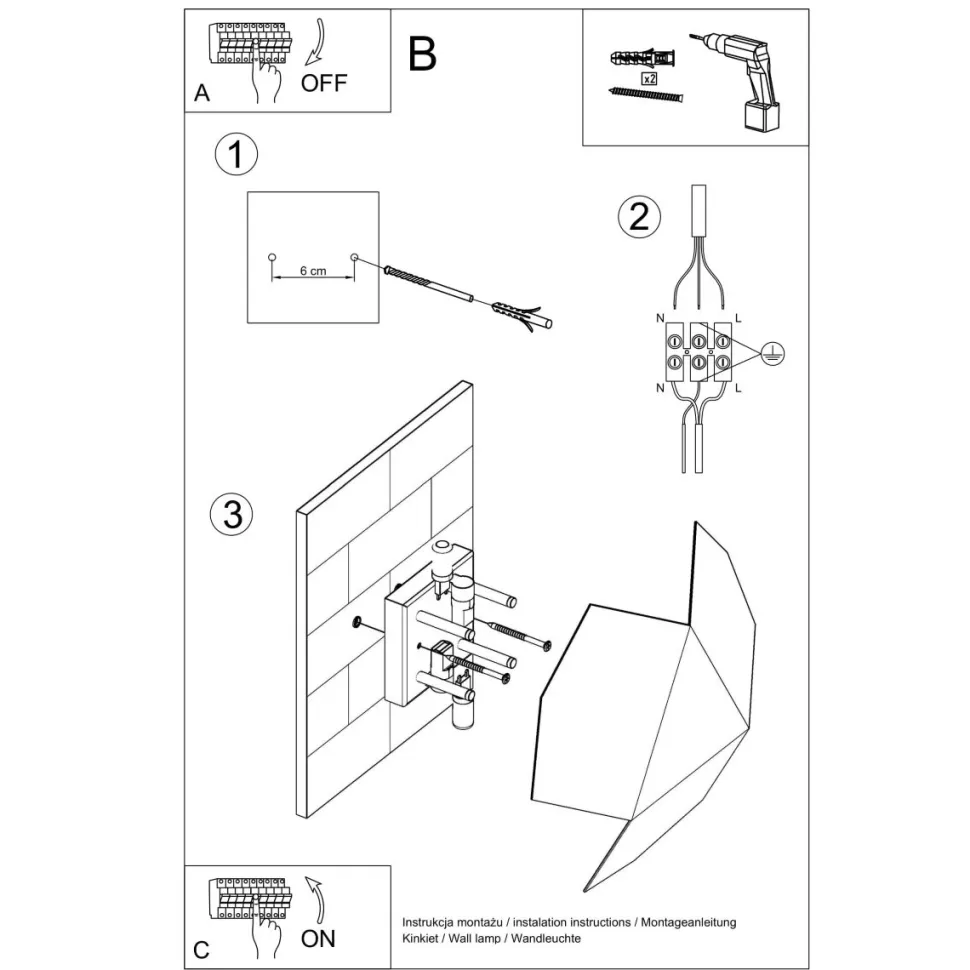 A OFF

B

x2

1

6 cm

2

N L

N L

3

C ON

Instrukcja montażu / instalation instructions / Montageanleitung
Kinkiet / Wall lamp / Wandleuchte