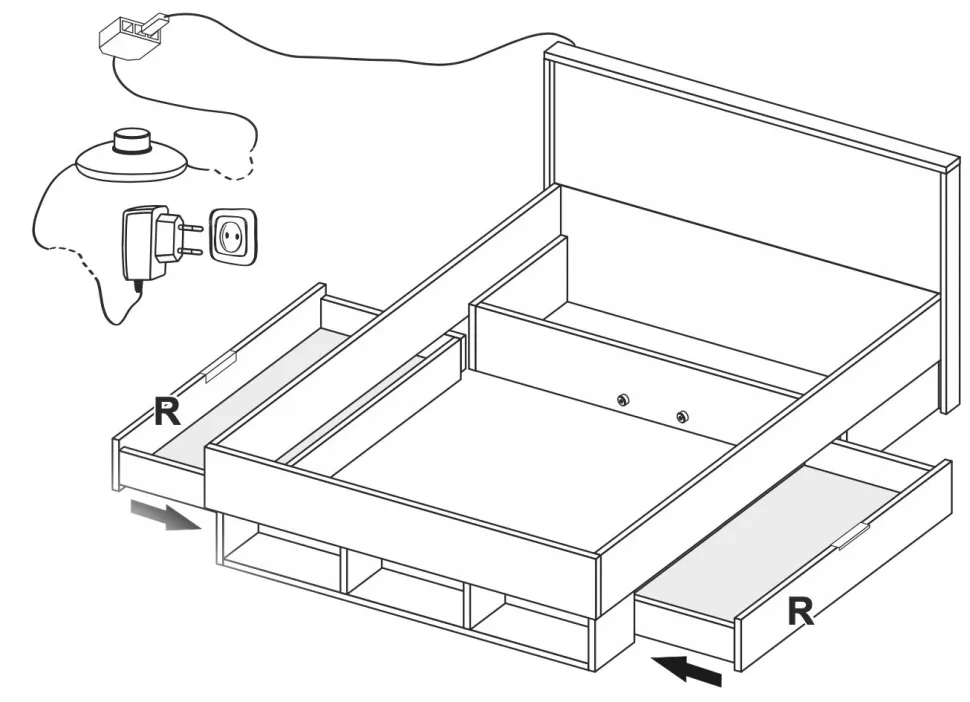 R

R