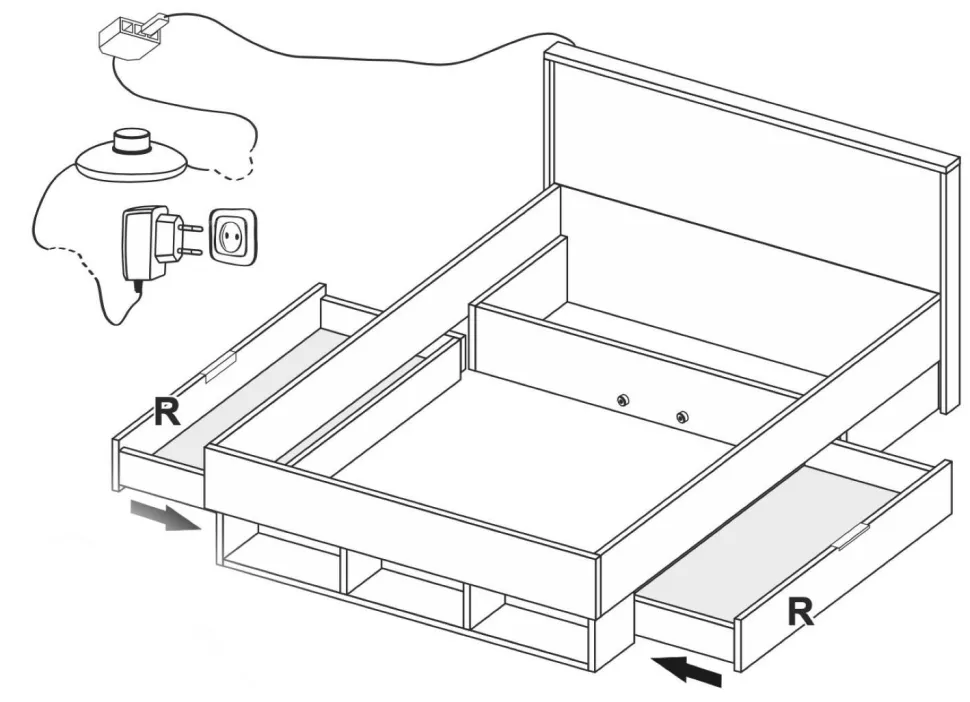 R

R