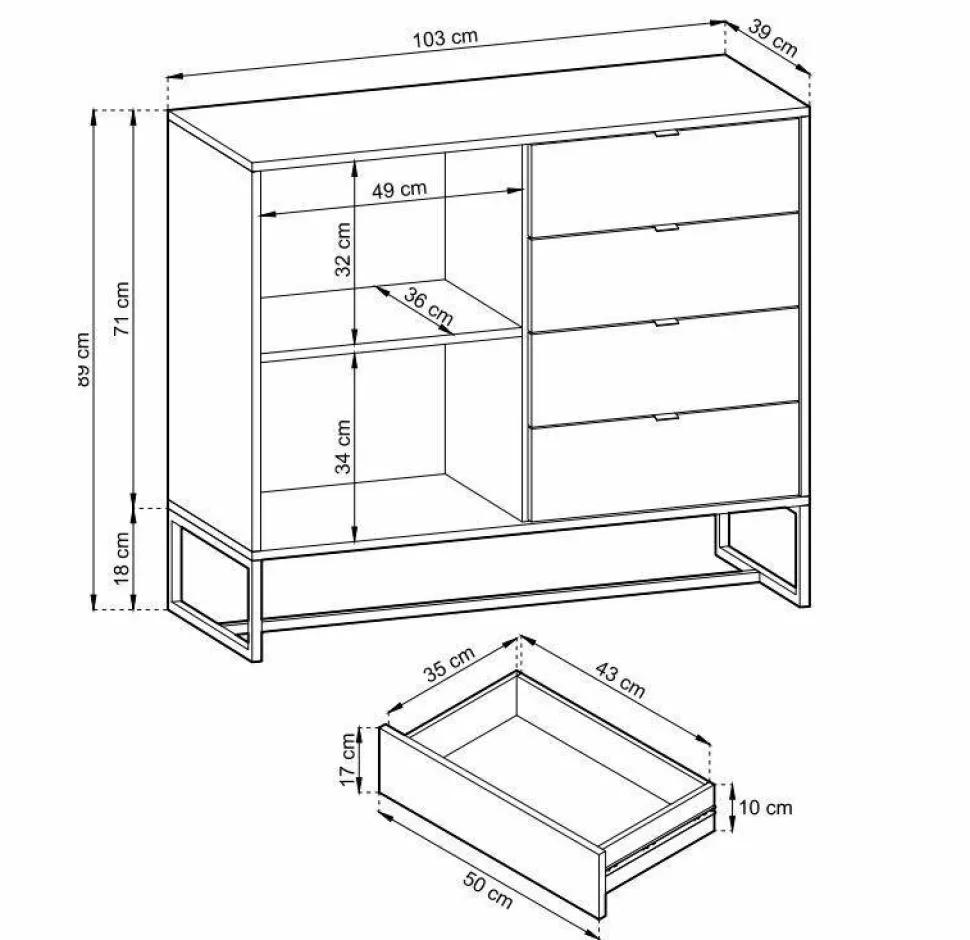 103 cm
39 cm
89 cm
71 cm
18 cm
49 cm
32 cm
36 cm
34 cm
35 cm
43 cm
17 cm
10 cm
50 cm