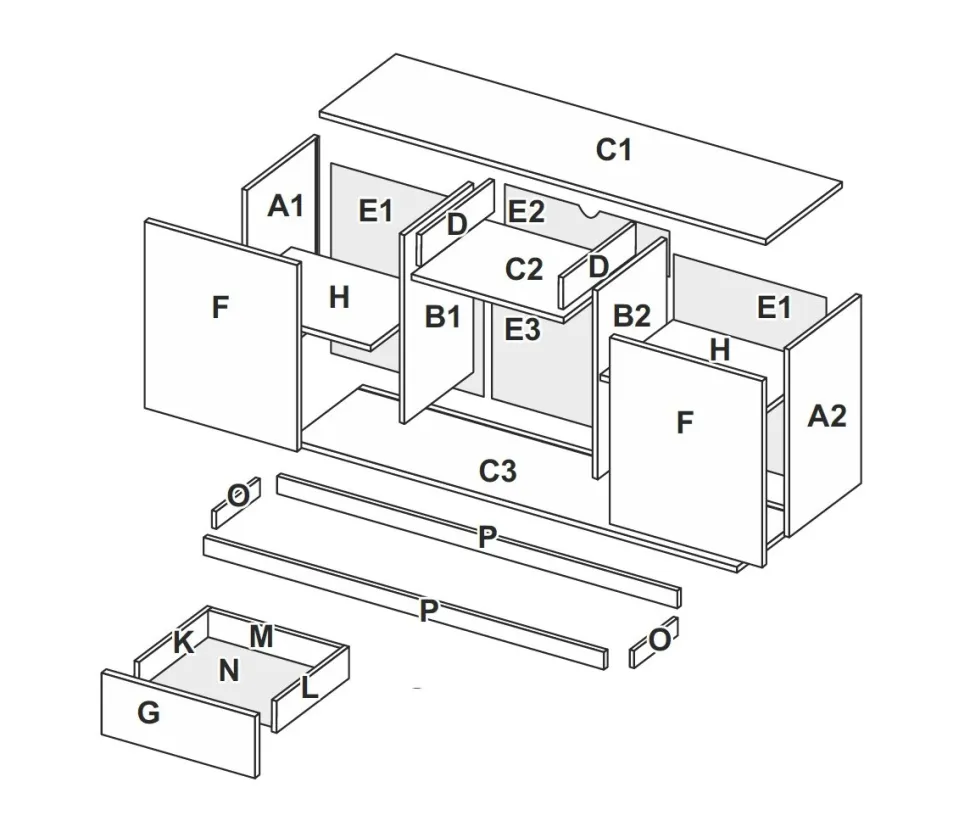 C1
A1
E1
D
E2
C2
D
F
H
B1
E3
B2
E1
H
F
A2
C3
O
P
P
O
K
M
N
L
G