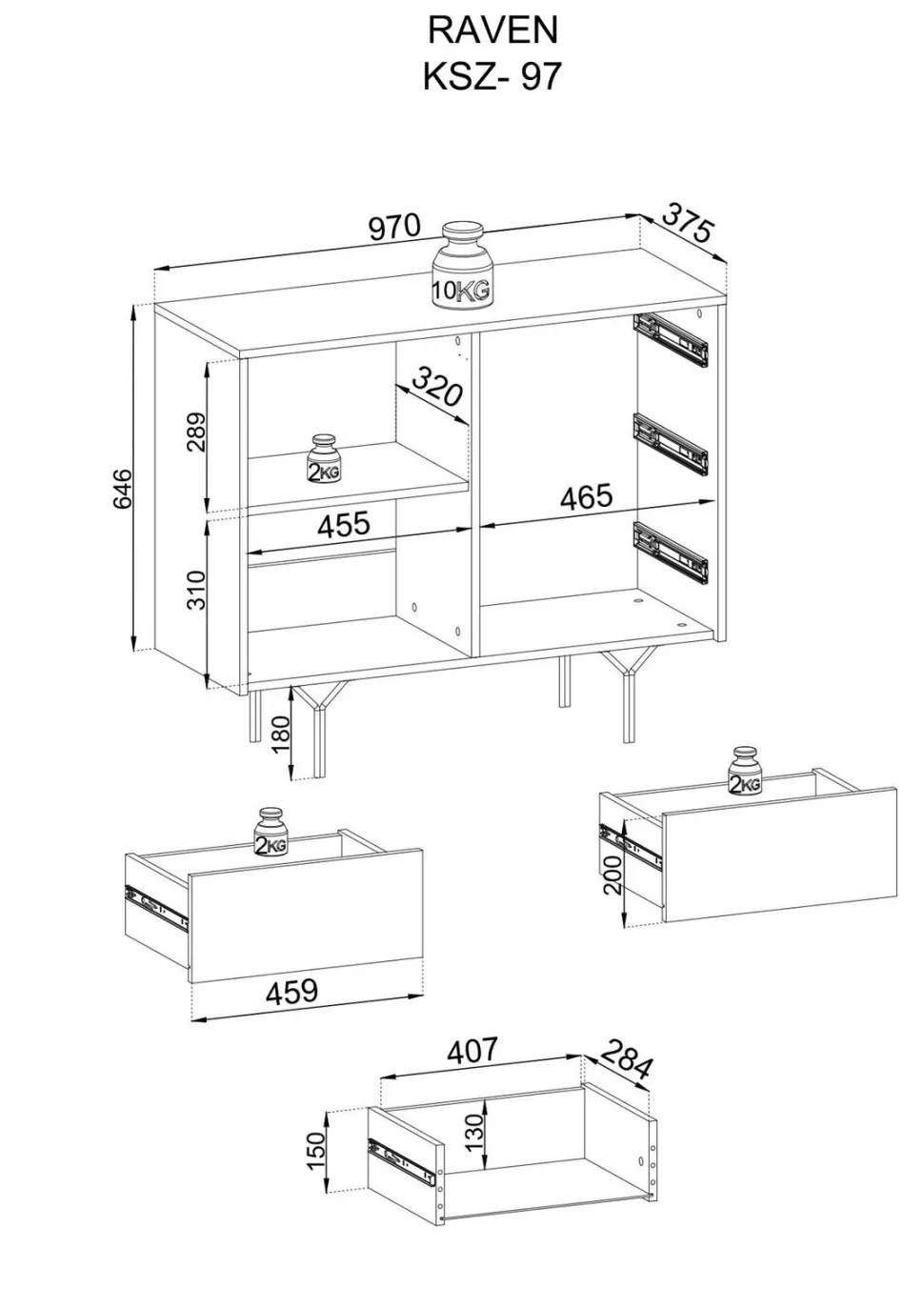 RAVEN
KSZ- 97

970
375
10KG
646
289
320
2KG
455
465
310
180
2KG
2KG
200
459
407
284
150
130