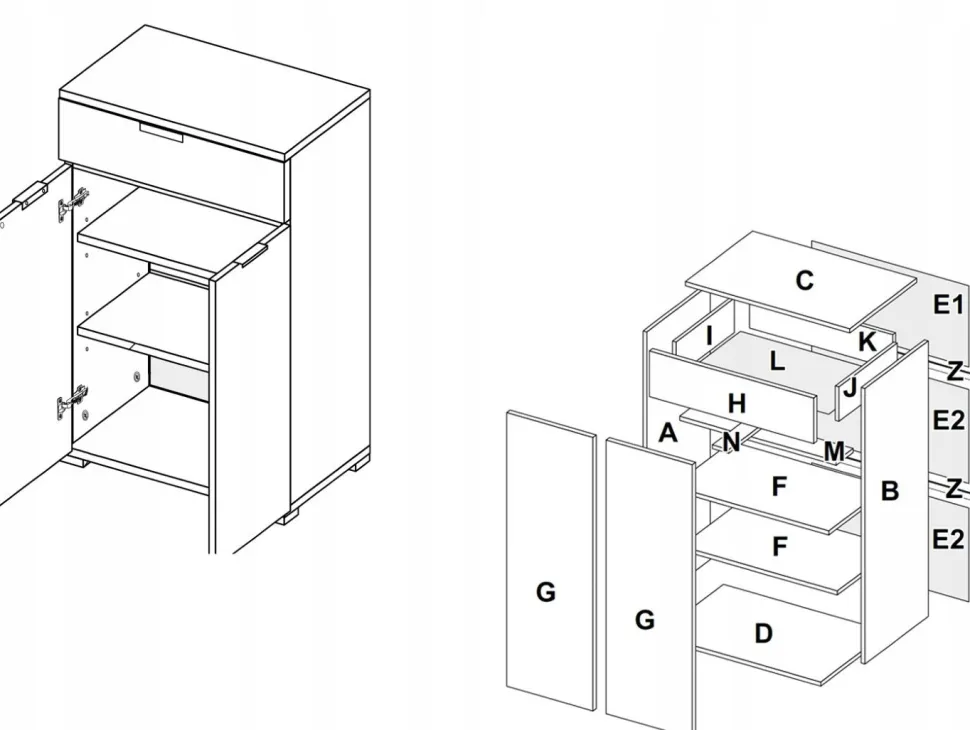 C
E1
I
K
L
Z
J
H
E2
A
N
M
F
B
Z
F
E2
G
G
D