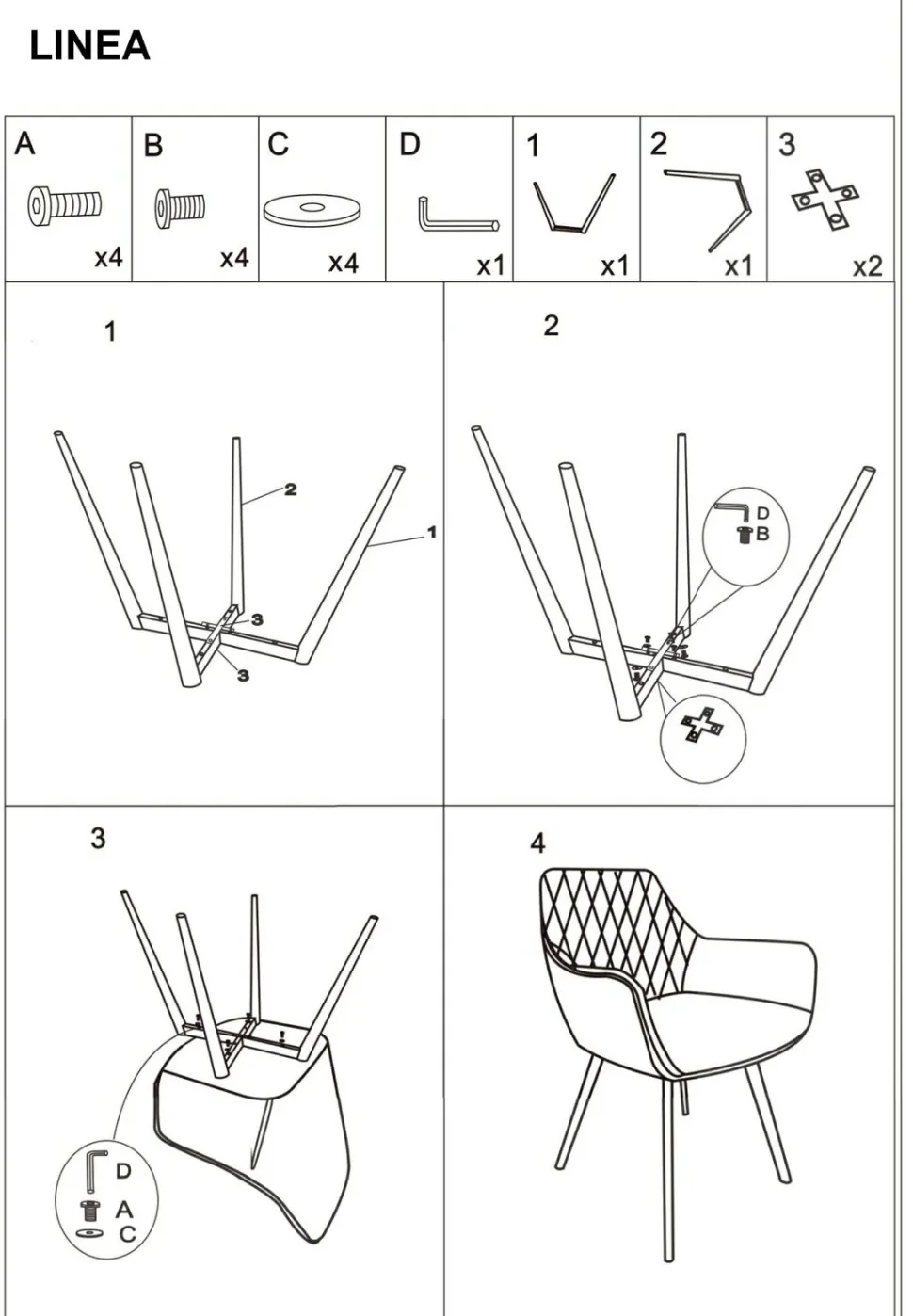 LINEA

| A | B | C | D | 1 | 2 | 3 |
|---|---|---|---|---|---|---|
| x4 | x4 | x4 | x1 | x1 | x1 | x2 |

1

2
1
3
3

2

D
B

3

D
A
C

4