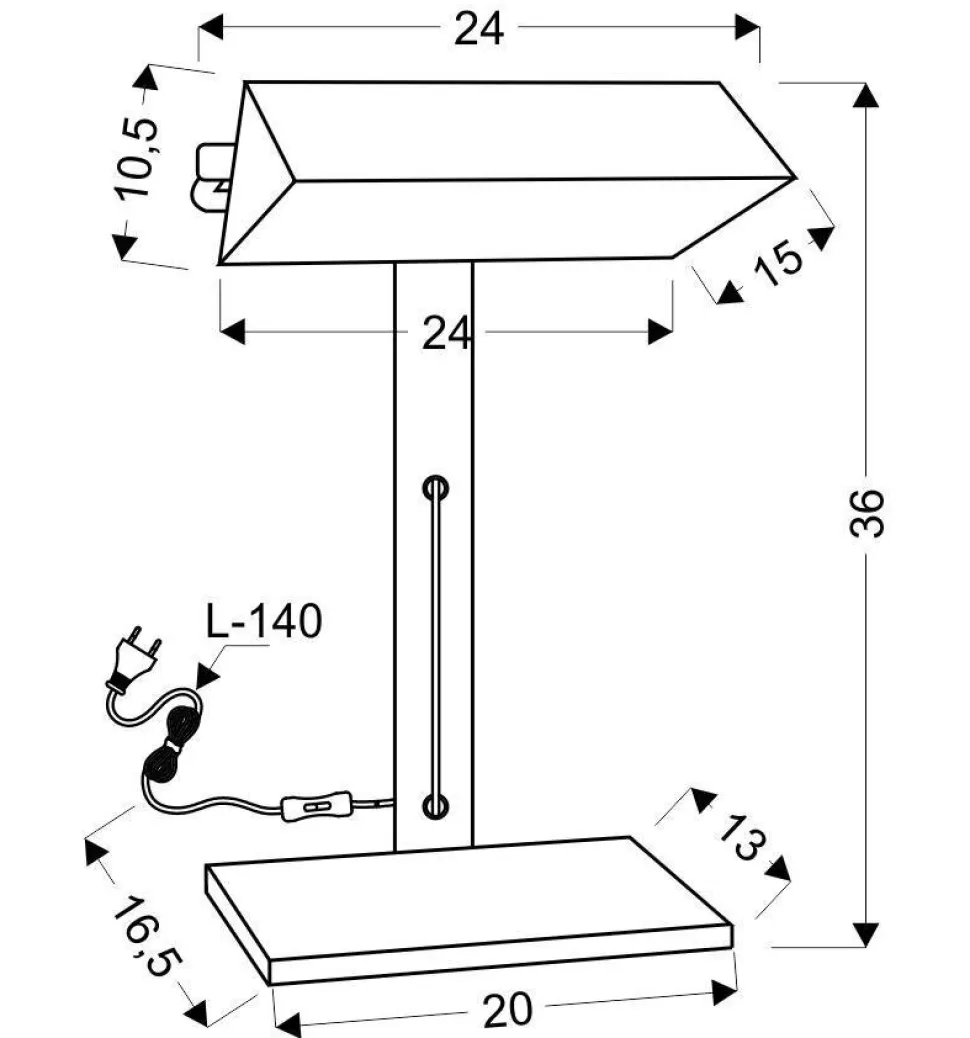 24
10,5
15
24
36
L-140
13
16,5
20