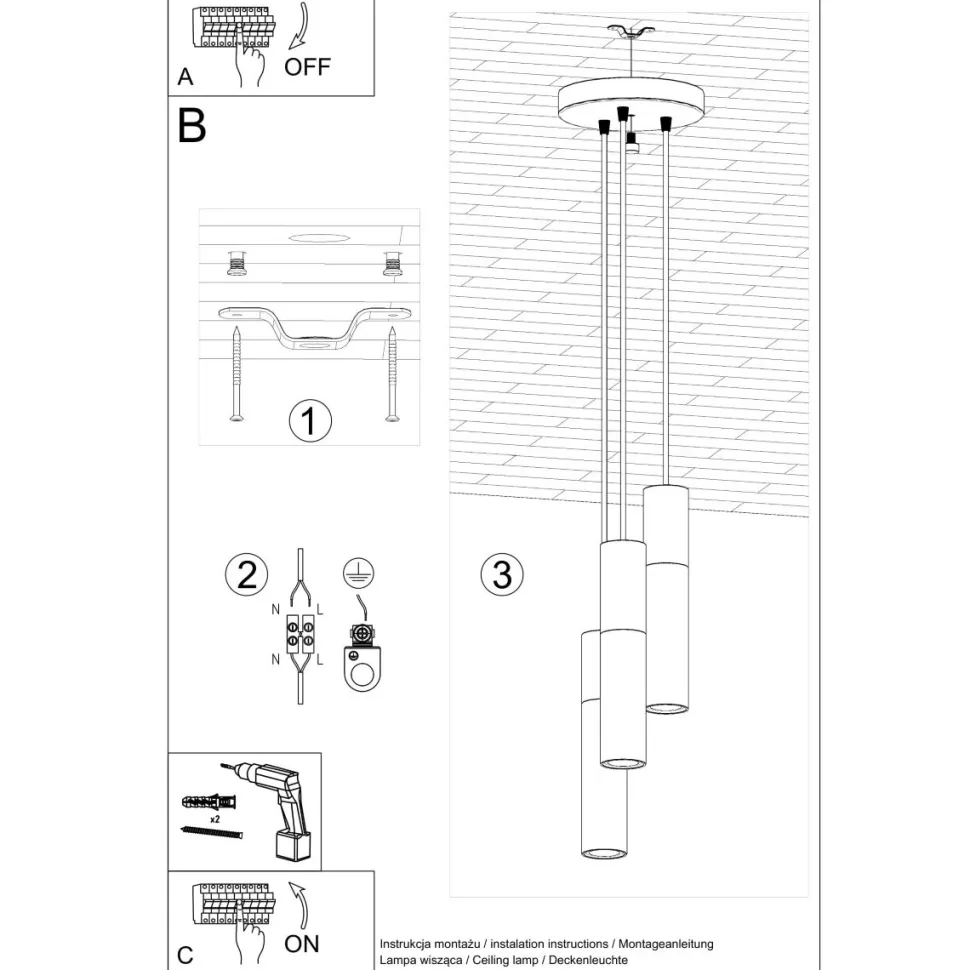 A
OFF

B

1

2
N
L
N
L

3

x2

C
ON

Instrukcja montażu / instalation instructions / Montageanleitung
Lampa wisząca / Ceiling lamp / Deckenleuchte