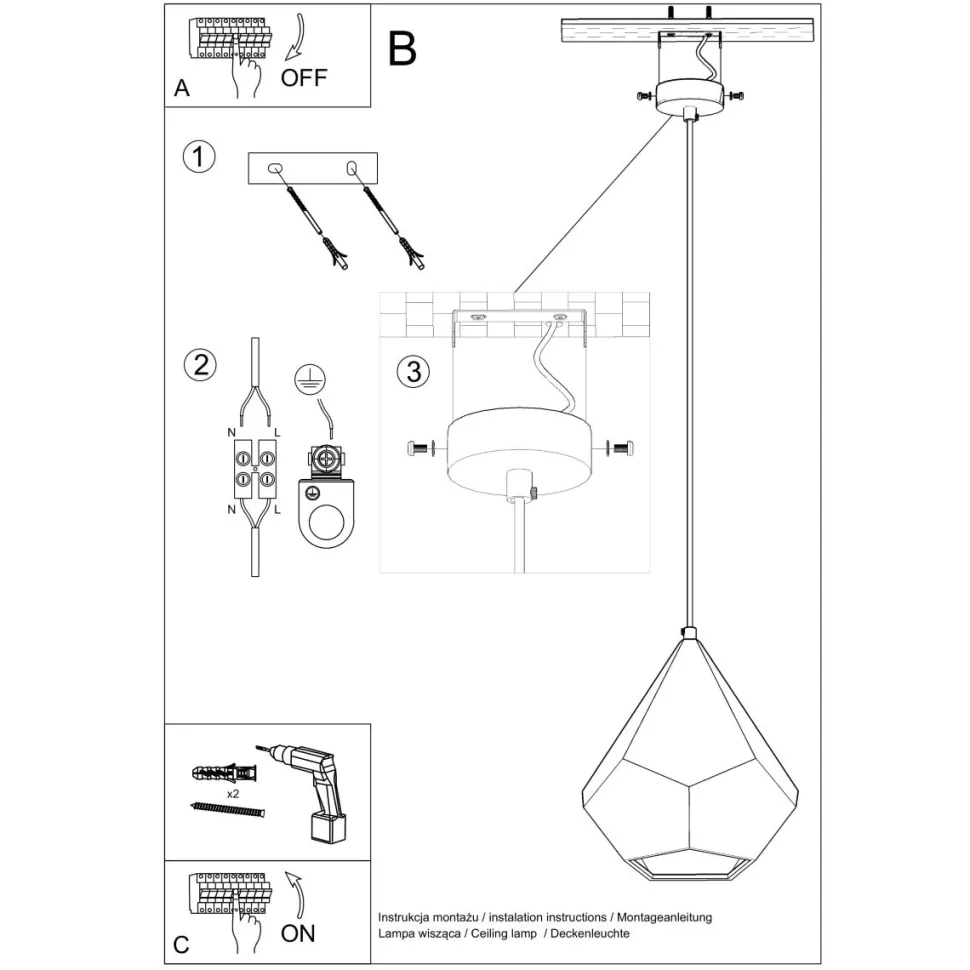 A
OFF

B

1

2

N
L
N
L

3

x2

C
ON

Instrukcja montażu / instalation instructions / Montageanleitung
Lampa wisząca / Ceiling lamp / Deckenleuchte