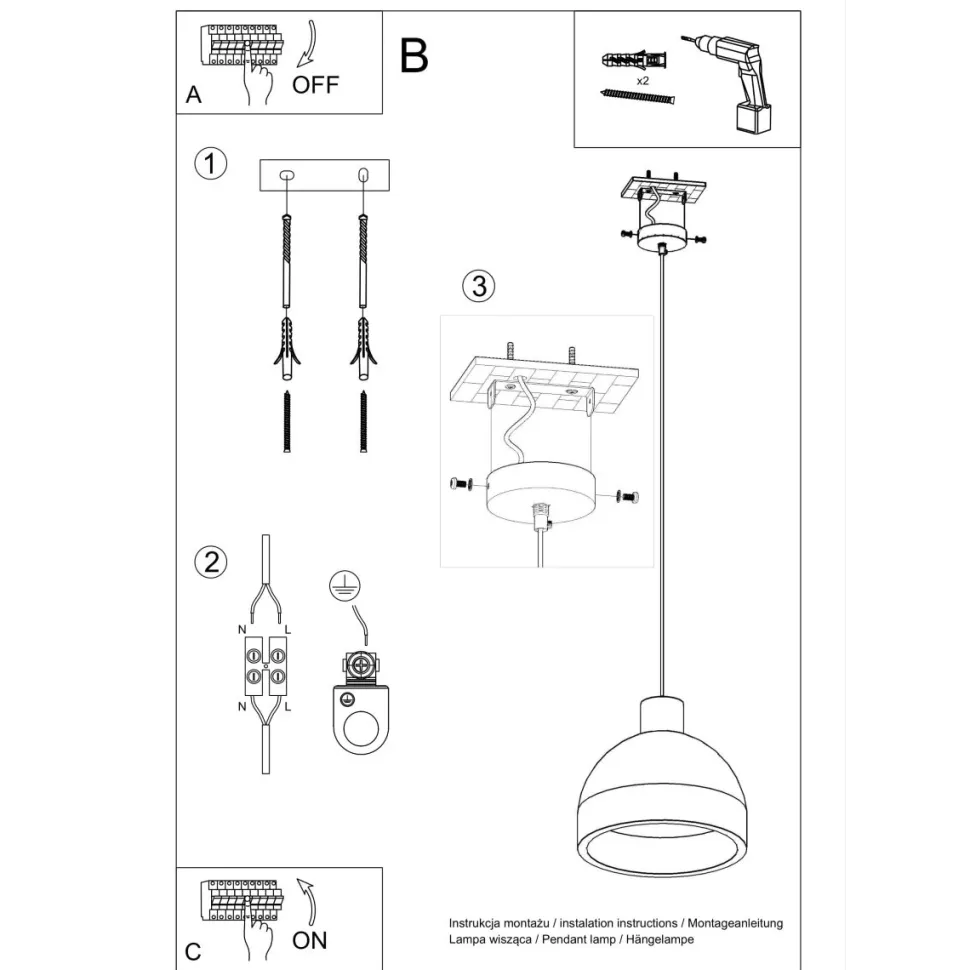 A
OFF

B

x2

1

3

2

N L

N L

C
ON

Instrukcja montażu / instalation instructions / Montageanleitung
Lampa wisząca / Pendant lamp / Hängelampe