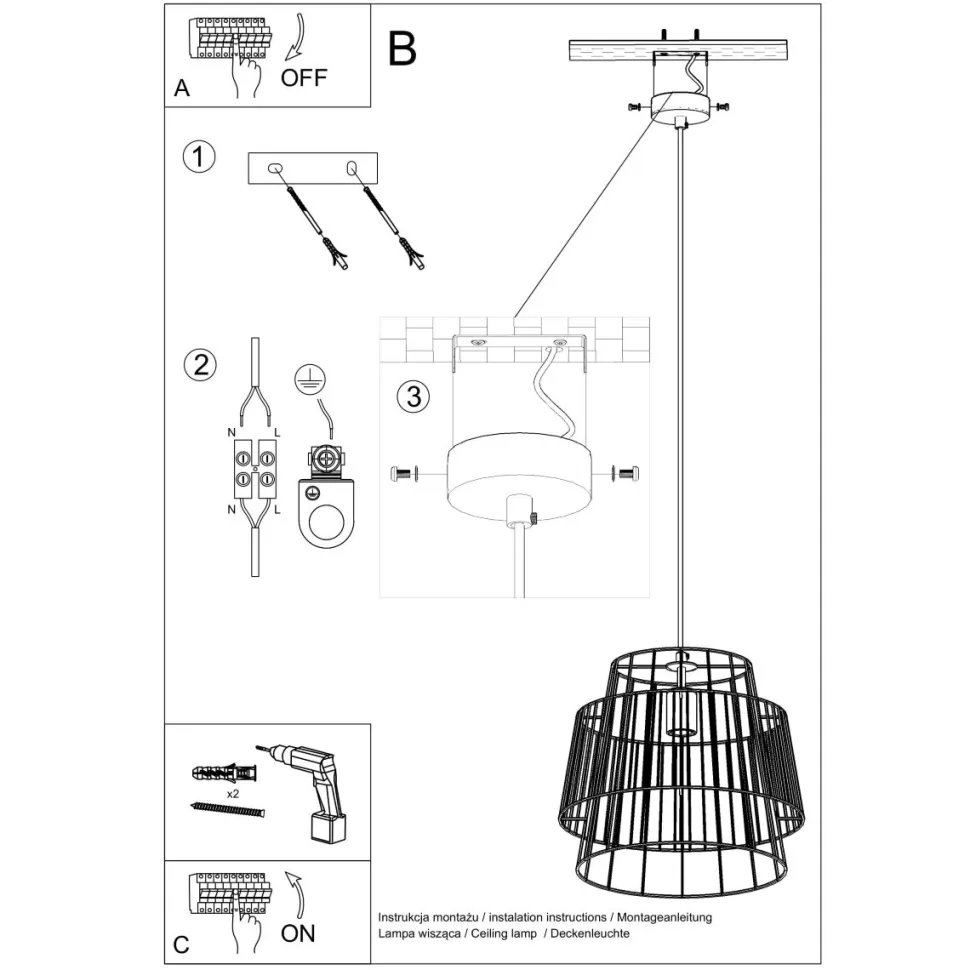 A
OFF

B

1

2

N L

N L

3

x2

C
ON

Instrukcja montażu / instalation instructions / Montageanleitung
Lampa wisząca / Ceiling lamp / Deckenleuchte