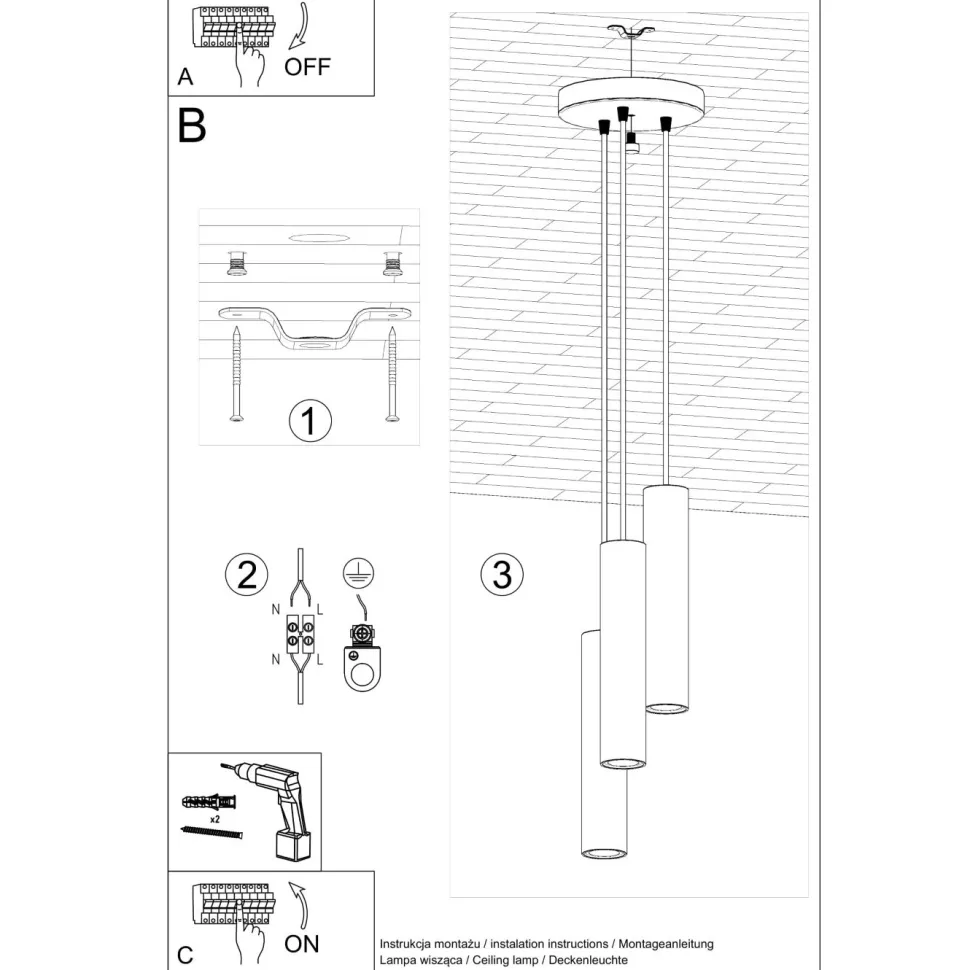 A
OFF

B

1

2

N L
N L

3

x2

C
ON

Instrukcja montażu / instalation instructions / Montageanleitung
Lampa wisząca / Ceiling lamp / Deckenleuchte