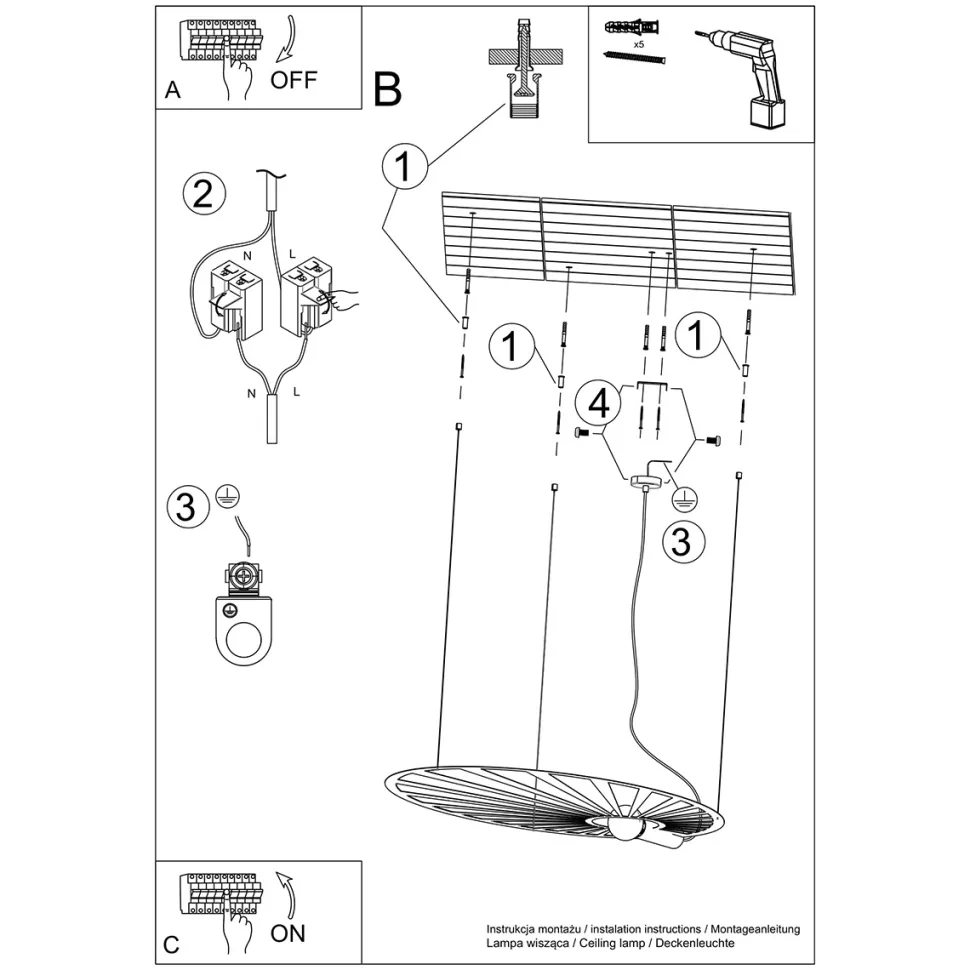 A OFF

B

x5

1

2

N L

N L

1 1

4

3

3

C ON

Instrukcja montażu / instalation instructions / Montageanleitung
Lampa wisząca / Ceiling lamp / Deckenleuchte