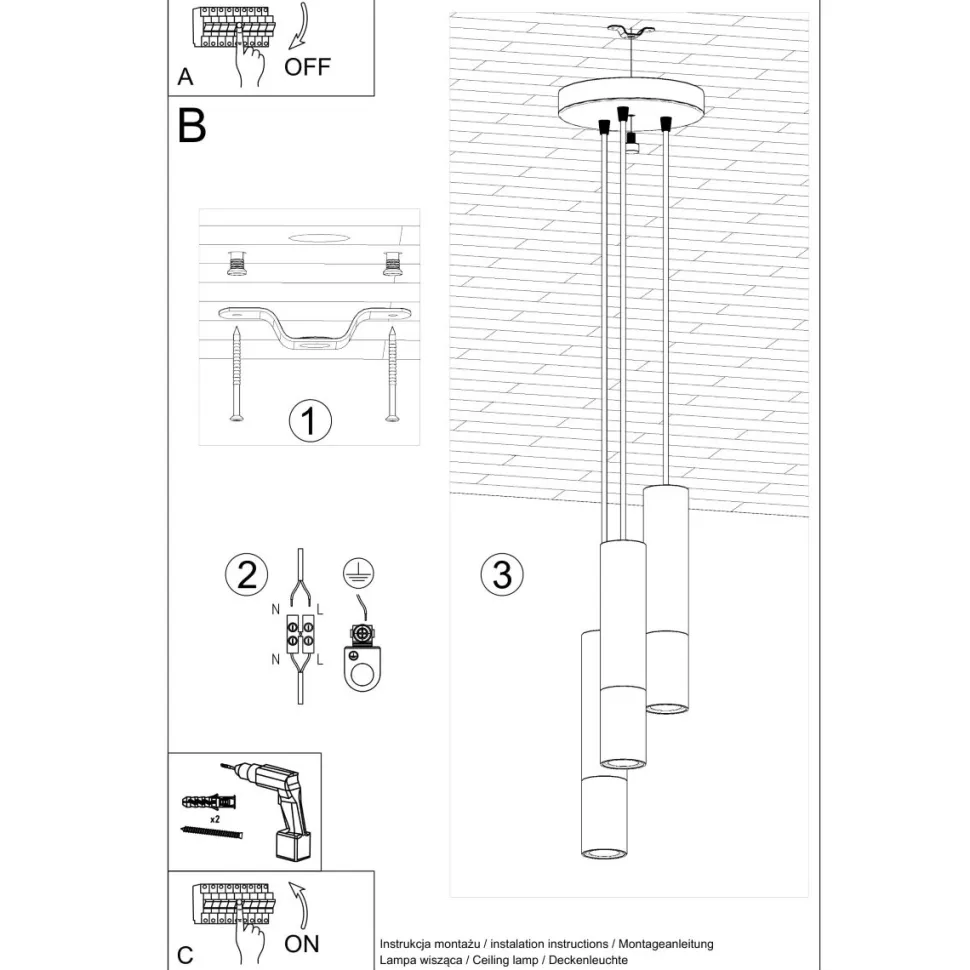 A
OFF

B

1

2
N
L
N
L

3

x2

C
ON

Instrukcja montażu / instalation instructions / Montageanleitung
Lampa wisząca / Ceiling lamp / Deckenleuchte