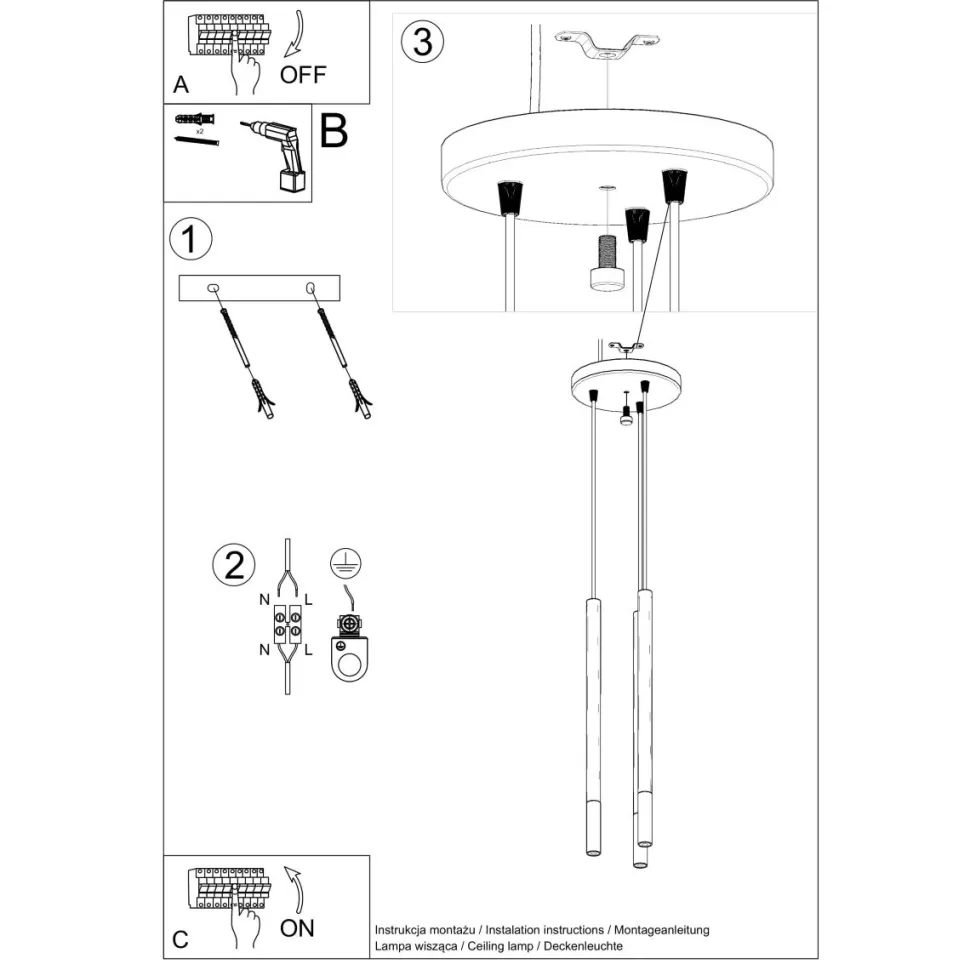 A
OFF

x2
B

1

3

2
N L
N L

C
ON

Instrukcja montażu / Instalation instructions / Montageanleitung
Lampa wisząca / Ceiling lamp / Deckenleuchte