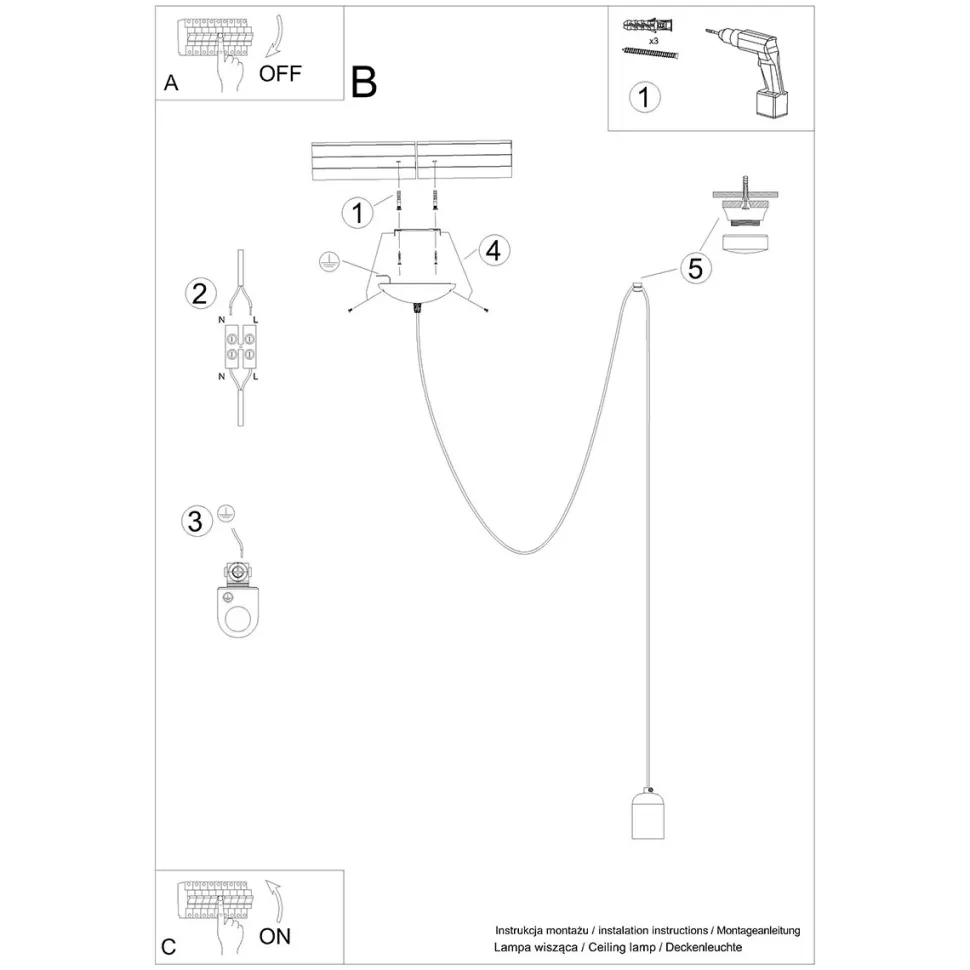 A
OFF
B
x3
1
1
4
5
2
N L
N L
3
C
ON
Instrukcja montażu / instalation instructions / Montageanleitung
Lampa wisząca / Ceiling lamp / Deckenleuchte