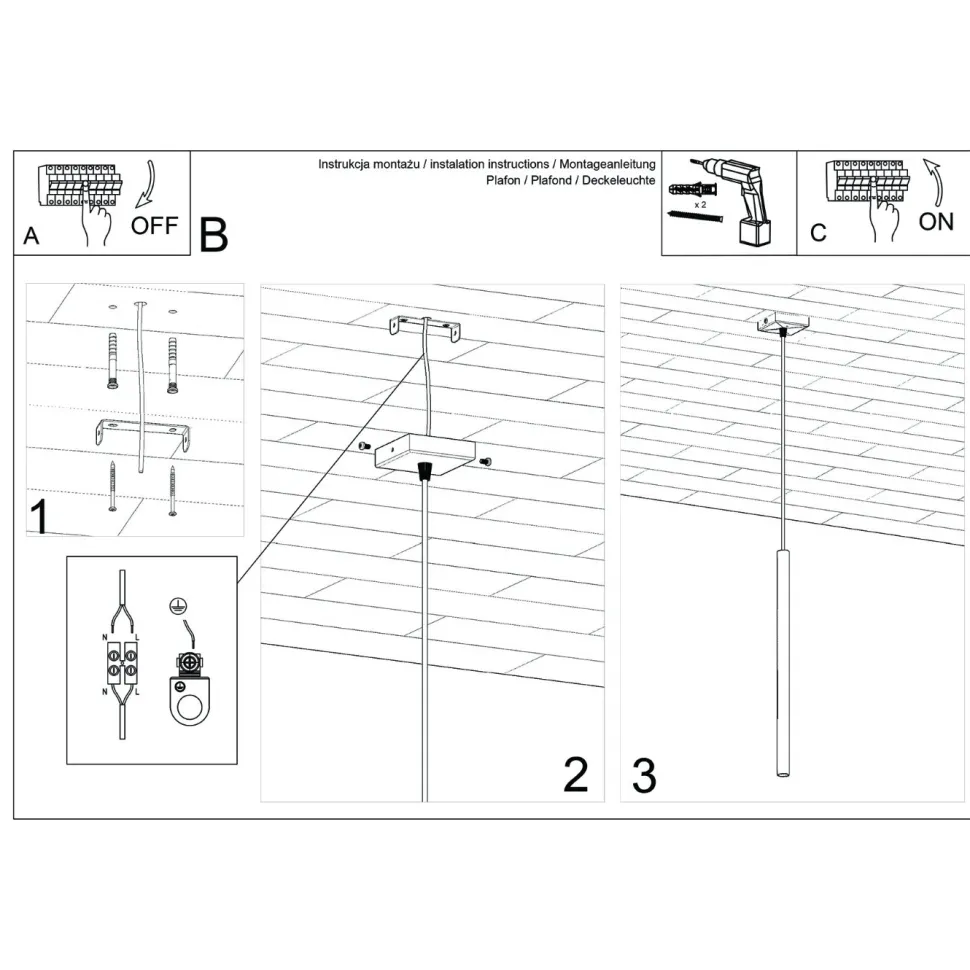 A OFF

B

Instrukcja montażu / instalation instructions / Montageanleitung
Plafon / Plafond / Deckeleuchte

x 2

C ON

1

N L

N L

2

3