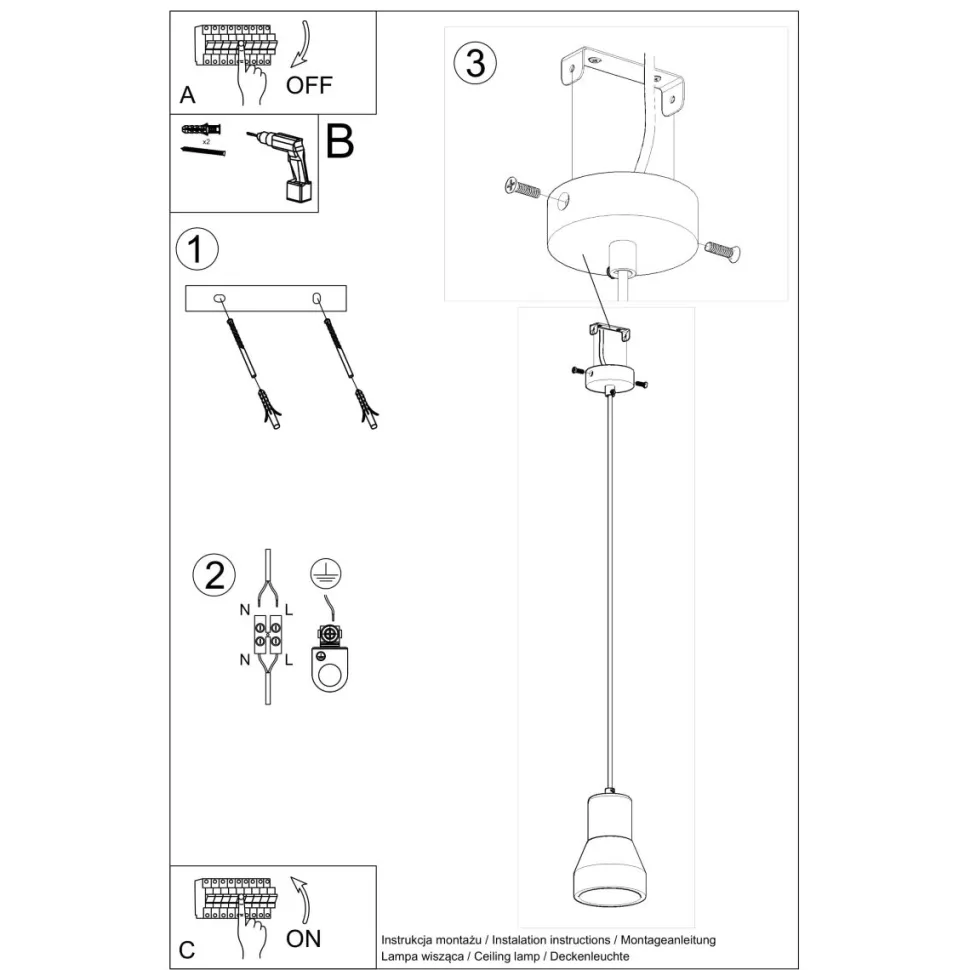 A
OFF

x2
B

1

2
N L
N L

3

C
ON

Instrukcja montażu / Instalation instructions / Montageanleitung
Lampa wisząca / Ceiling lamp / Deckenleuchte