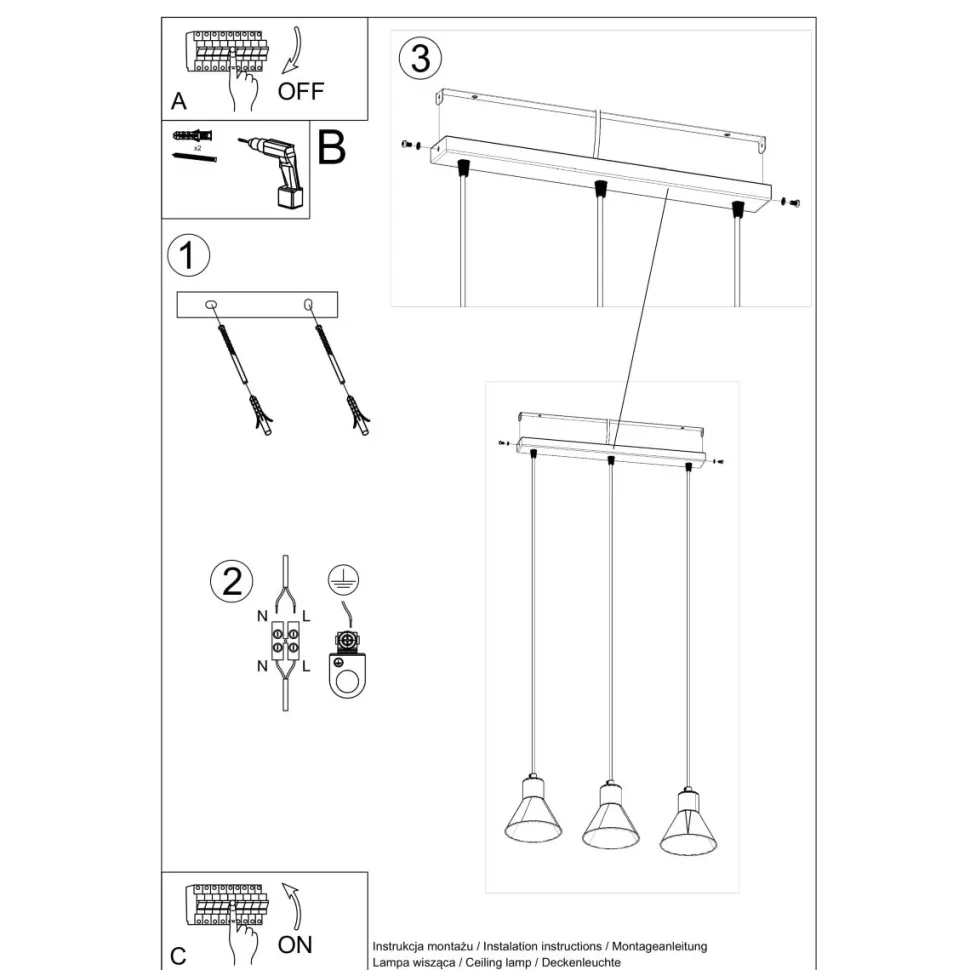 A OFF

x2

B

1

2

N L

N L

3

C ON

Instrukcja montażu / Instalation instructions / Montageanleitung
Lampa wisząca / Ceiling lamp / Deckenleuchte