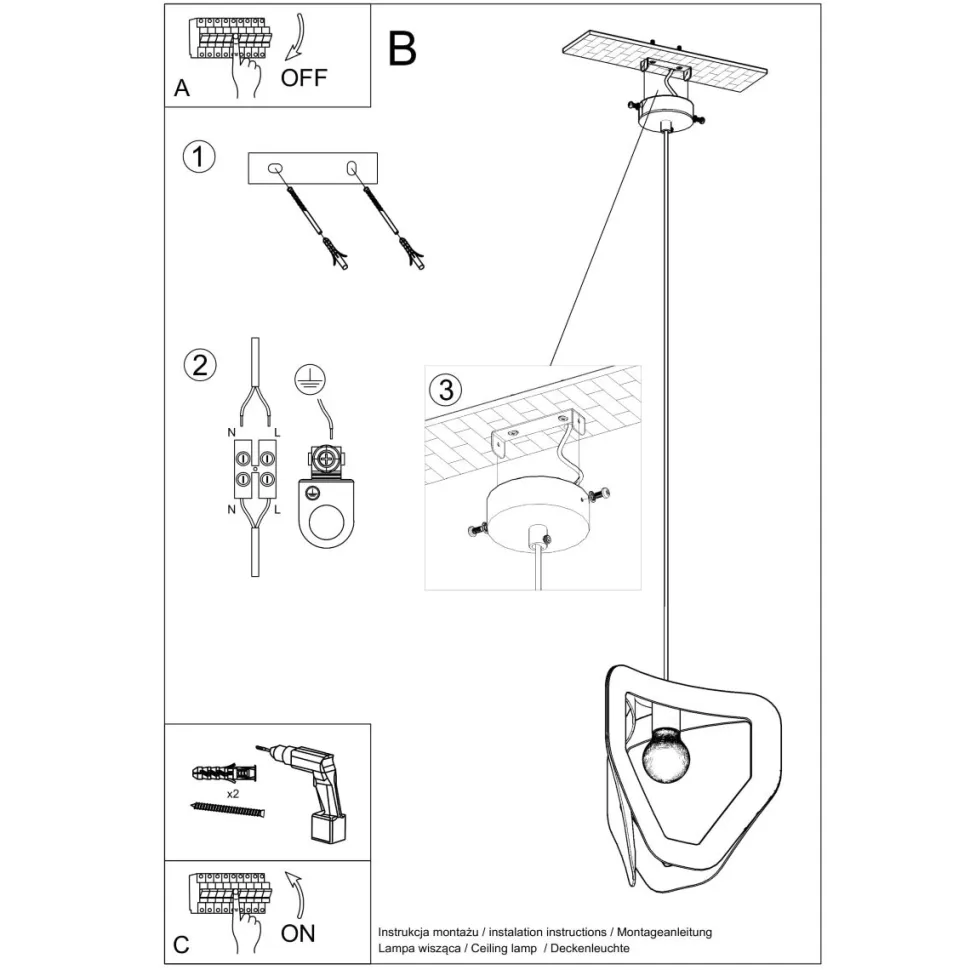 A
OFF
B
1
2
N L
N L
3
x2
C
ON
Instrukcja montażu / instalation instructions / Montageanleitung
Lampa wisząca / Ceiling lamp / Deckenleuchte