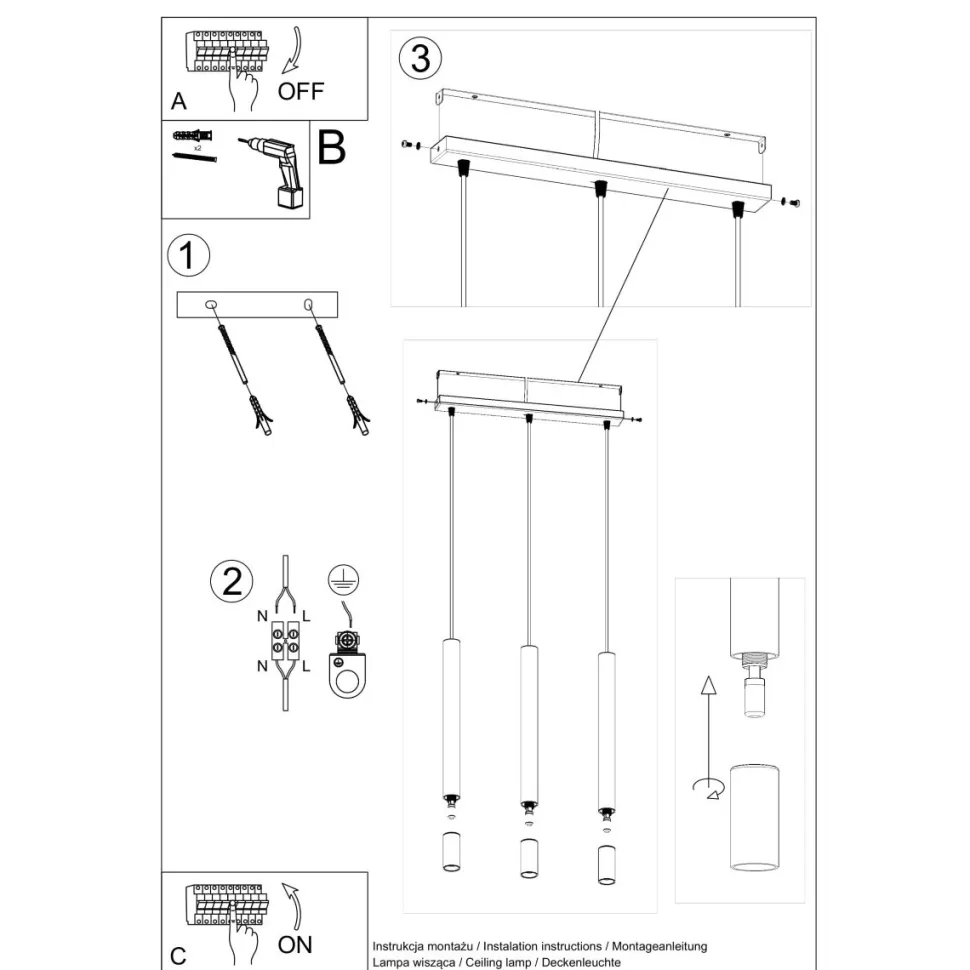 A
OFF

x2
B

1

2
N L
N L

3

C
ON

Instrukcja montażu / Instalation instructions / Montageanleitung
Lampa wisząca / Ceiling lamp / Deckenleuchte