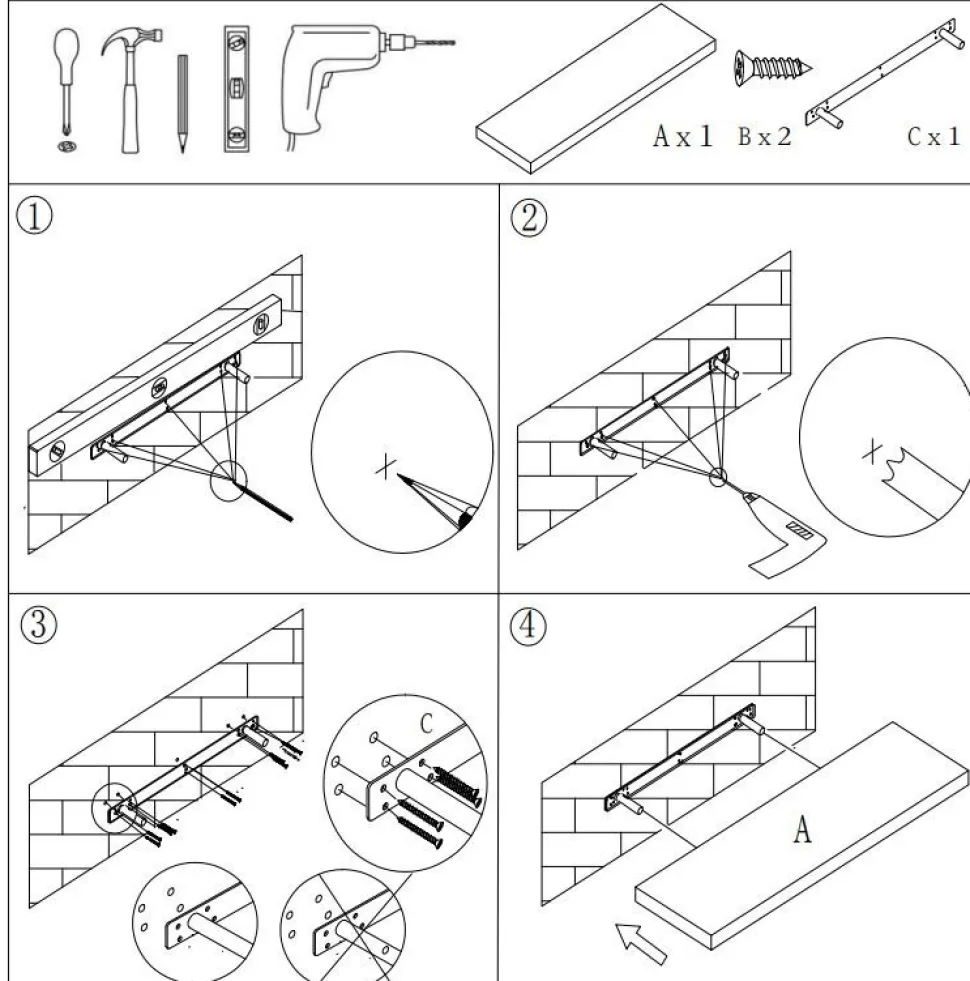 A x 1 B x 2 C x 1

①

②

③

C

④

A