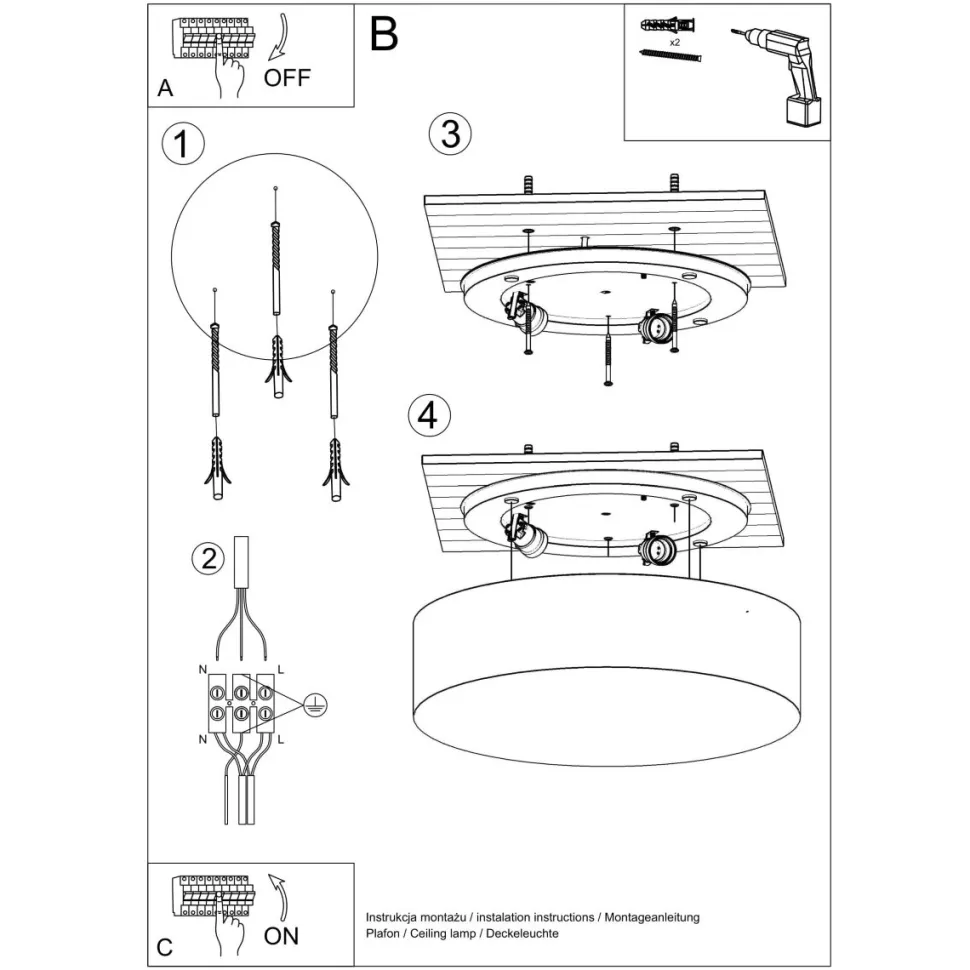 A
OFF

B

x2

1

3

4

2

N
L
N
L

C
ON

Instrukcja montażu / instalation instructions / Montageanleitung
Plafon / Ceiling lamp / Deckeleuchte