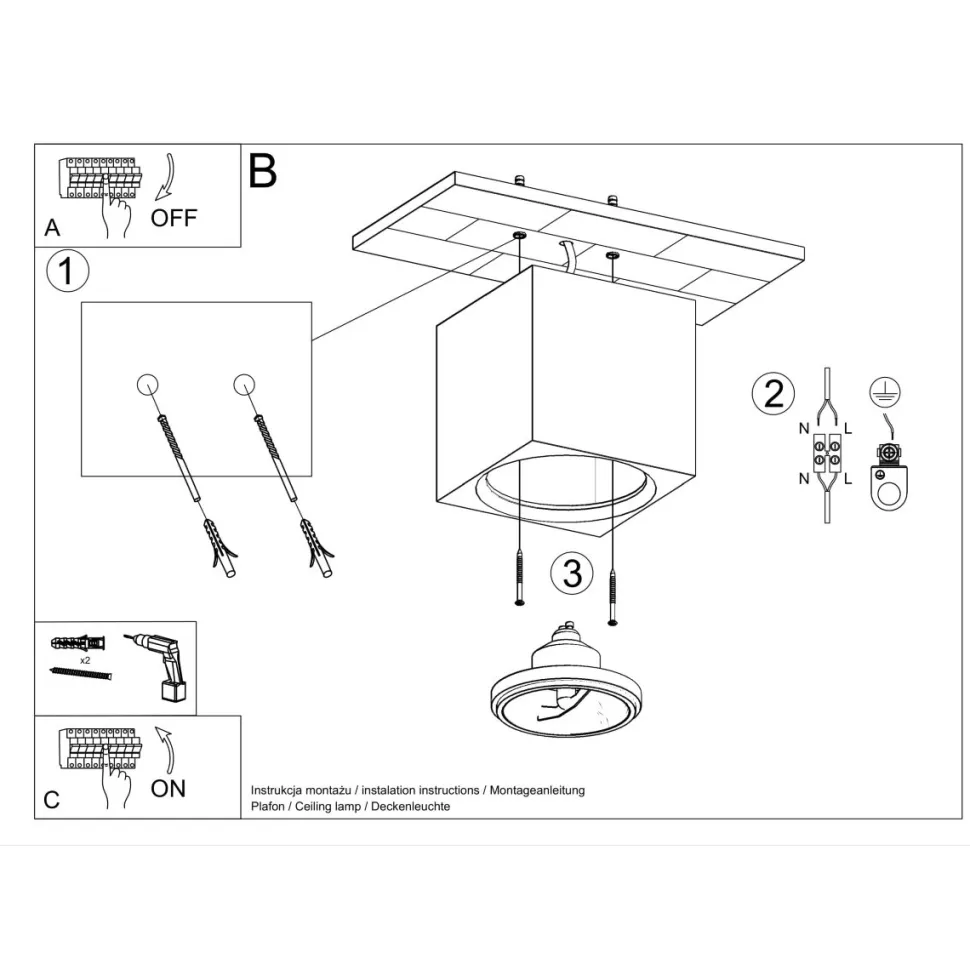 A
OFF
B
1
2
N
L
N
L
3
x2
C
ON
Instrukcja montażu / instalation instructions / Montageanleitung
Plafon / Ceiling lamp / Deckenleuchte