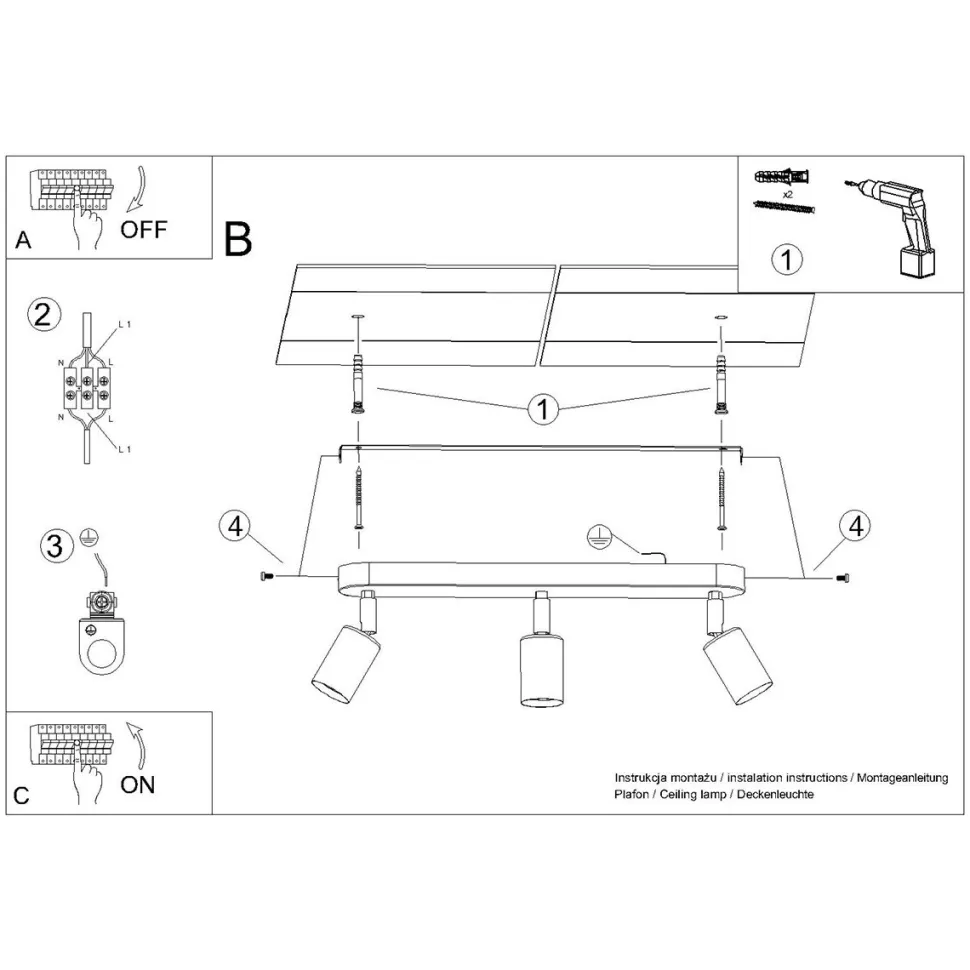 A
OFF

B

x2

1

2
L 1
N
L
N
L
L 1

1

3

4

4

C
ON

Instrukcja montażu / instalation instructions / Montageanleitung
Plafon / Ceiling lamp / Deckenleuchte