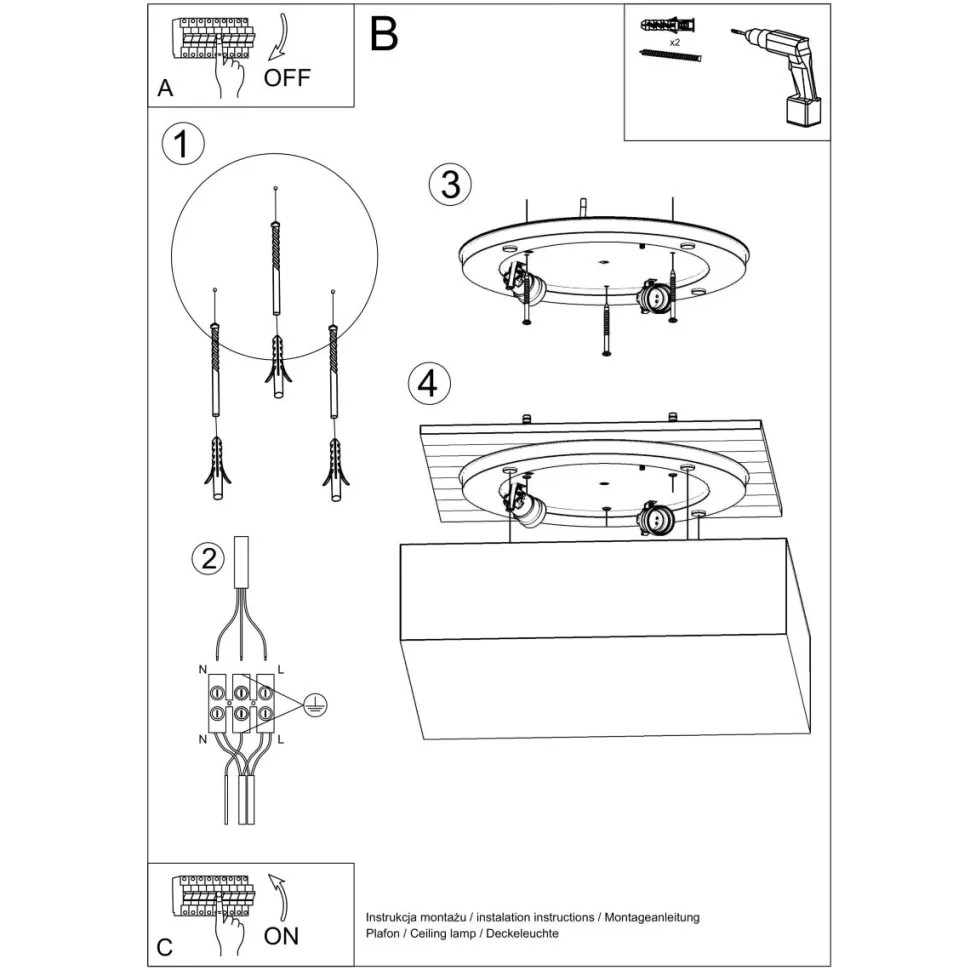 A
OFF
B
x2
1
3
4
2
N
L
N
L
C
ON
Instrukcja montażu / instalation instructions / Montageanleitung
Plafon / Ceiling lamp / Deckeleuchte