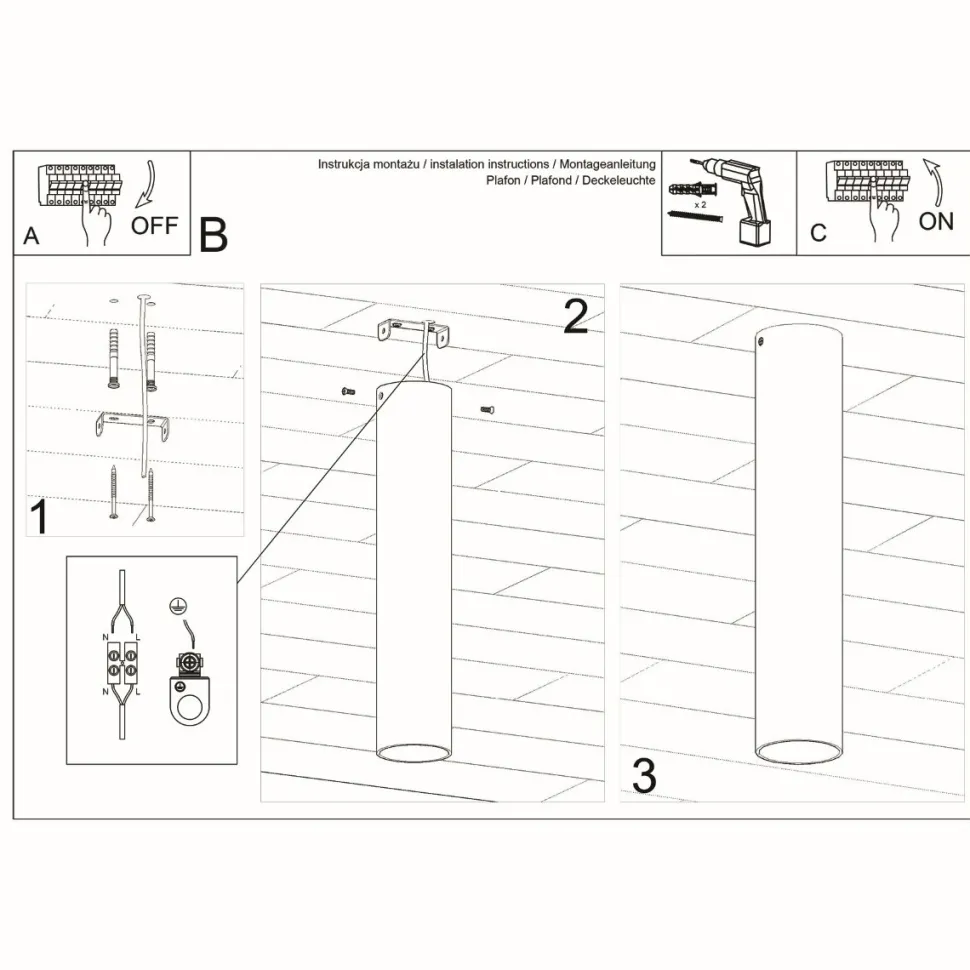 A OFF

B

Instrukcja montażu / instalation instructions / Montageanleitung
Plafon / Plafond / Deckeleuchte

x 2

C ON

1

N L

N L

2

3