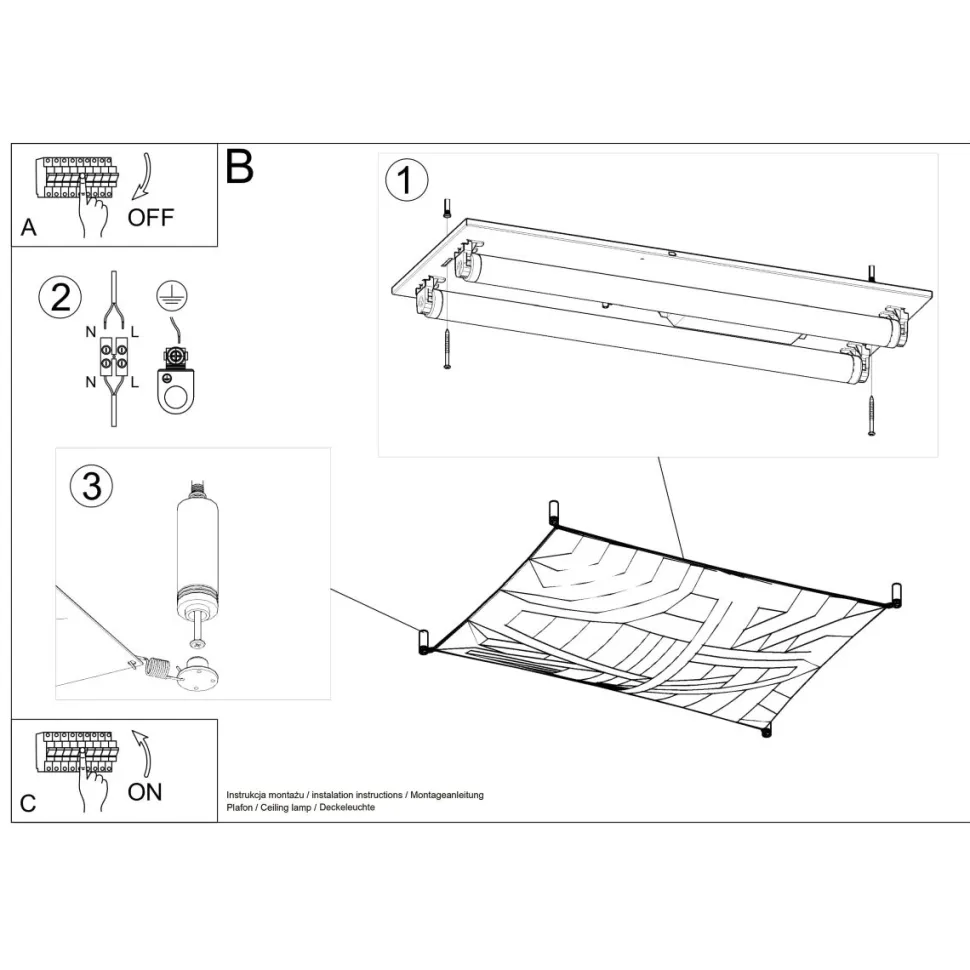 A
OFF

B

1

2
N L
N L

3

C
ON

Instrukcja montażu / instalation instructions / Montageanleitung
Plafon / Ceiling lamp / Deckeleuchte