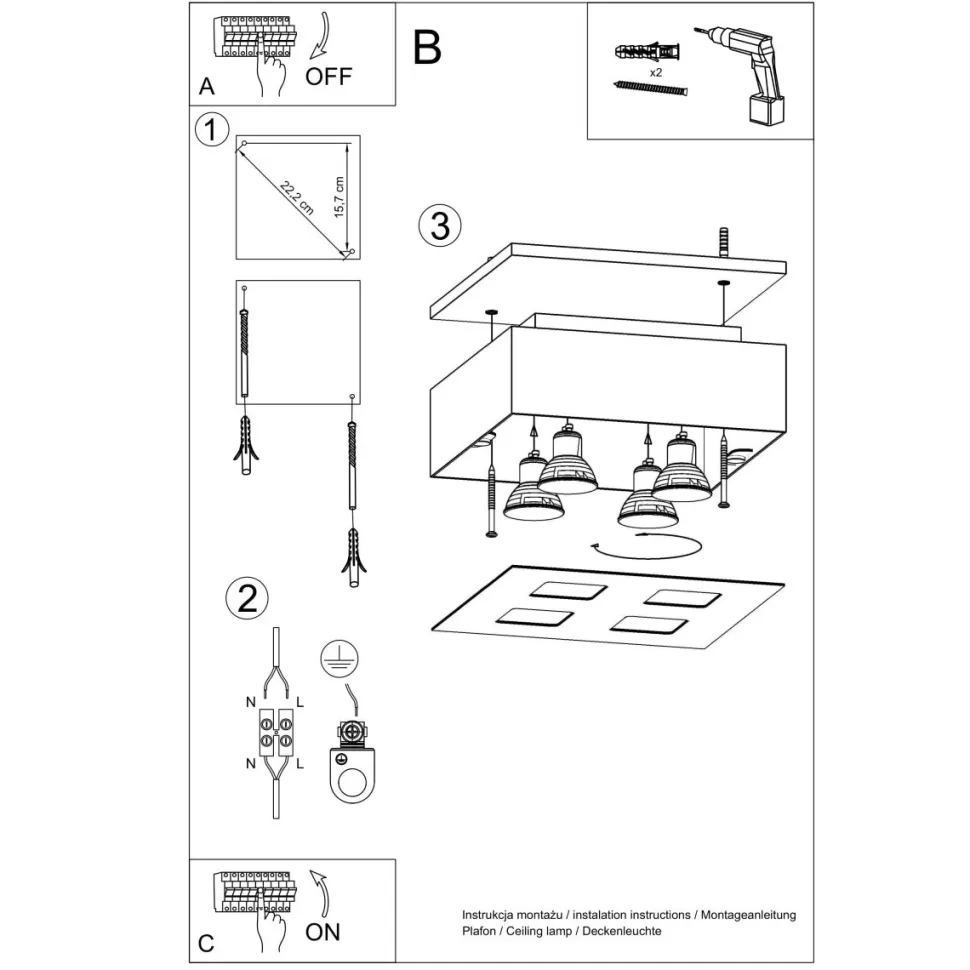 A
OFF

B

x2

1

22,2 cm
15,7 cm

3

2

N L
N L

C
ON

Instrukcja montażu / instalation instructions / Montageanleitung
Plafon / Ceiling lamp / Deckenleuchte